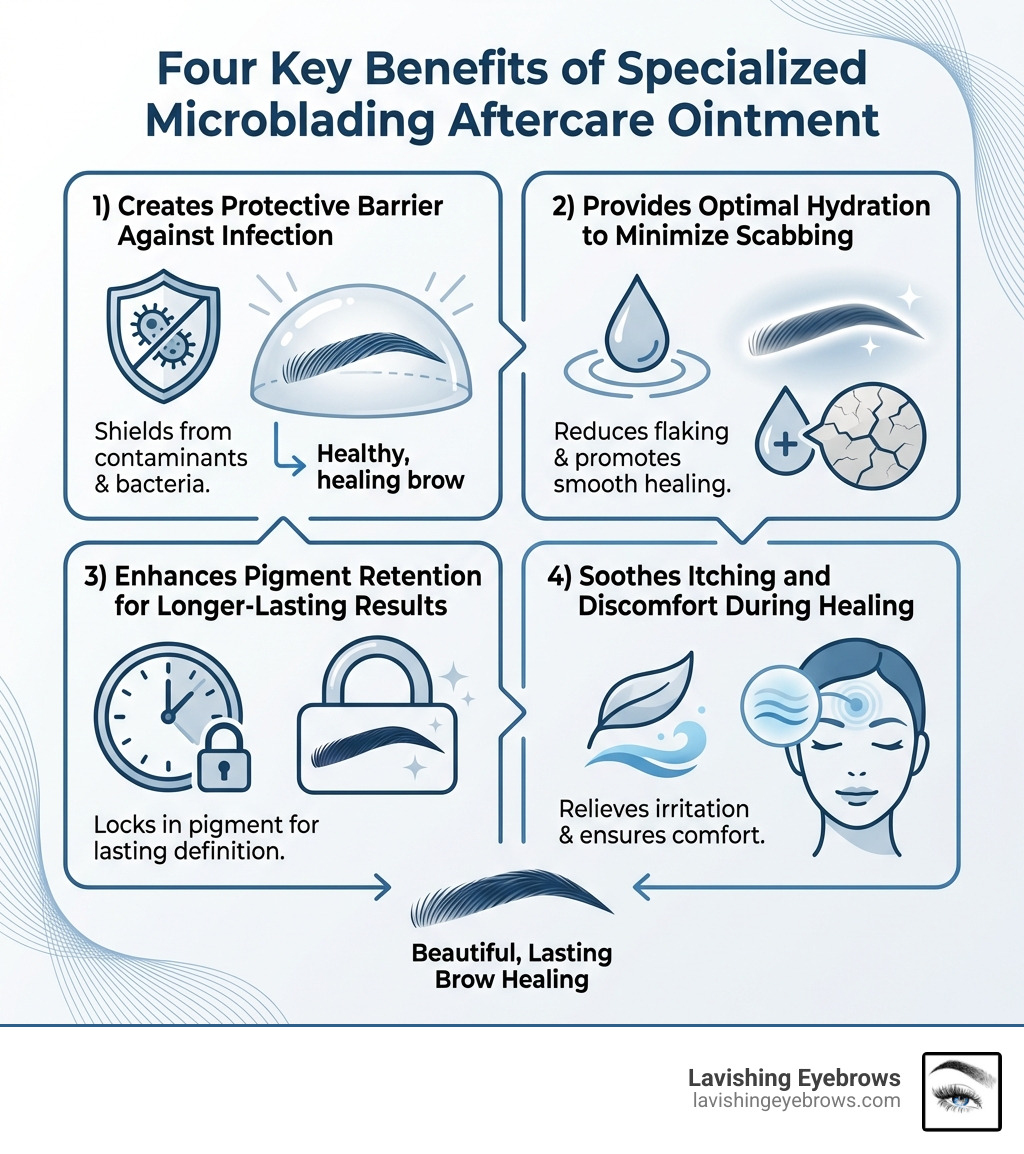 Four Key Benefits of Specialized Microblading Aftercare Ointment

1) Creates Protective Barrier Against Infection

Shields from contaminants & bacteria.

Healthy, healing brow

2) Provides Optimal Hydration to Minimize Scabbing

Reduces flaking & promotes smooth healing.

3) Enhances Pigment Retention for Longer-Lasting Results

Locks in pigment for lasting definition.

4) Soothes Itching and Discomfort During Healing

Relieves irritation & ensures comfort.

Beautiful, Lasting Brow Healing

Lavishing Eyebrows
lavishingeyebrows.com