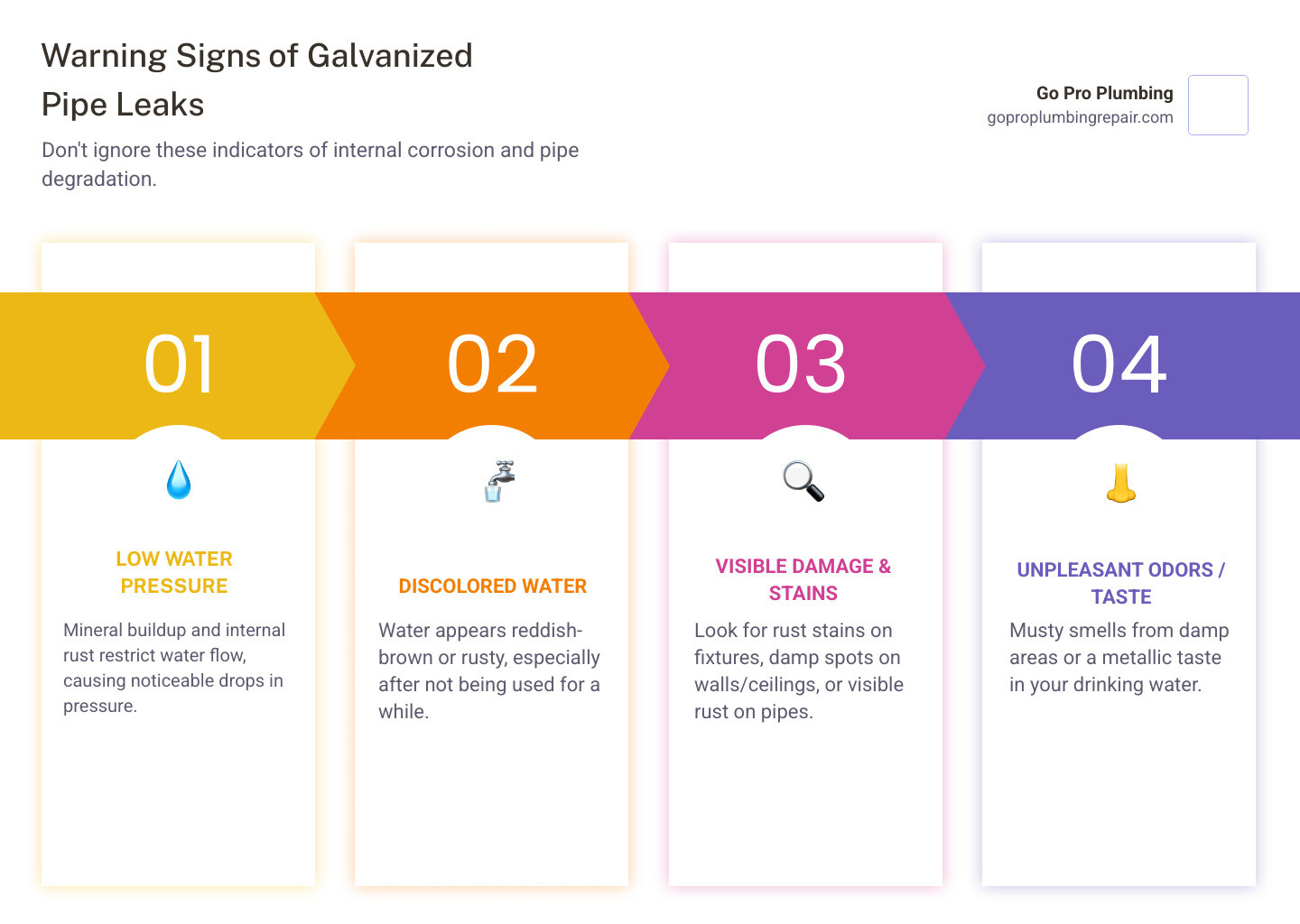 Warning Signs of Galvanized Pipe Leaks

Don't ignore these indicators of internal corrosion and pipe degradation.

Go Pro Plumbing
goproplumbingrepair.com

01

LOW WATER PRESSURE

Mineral buildup and internal rust restrict water flow, causing noticeable drops in pressure.

02

DISCOLORED WATER

Water appears reddish-brown or rusty, especially after not being used for a while.

03

VISIBLE DAMAGE & STAINS

Look for rust stains on fixtures, damp spots on walls/ceilings, or visible rust on pipes.

04

UNPLEASANT ODORS / TASTE

Musty smells from damp areas or a metallic taste in your drinking water.