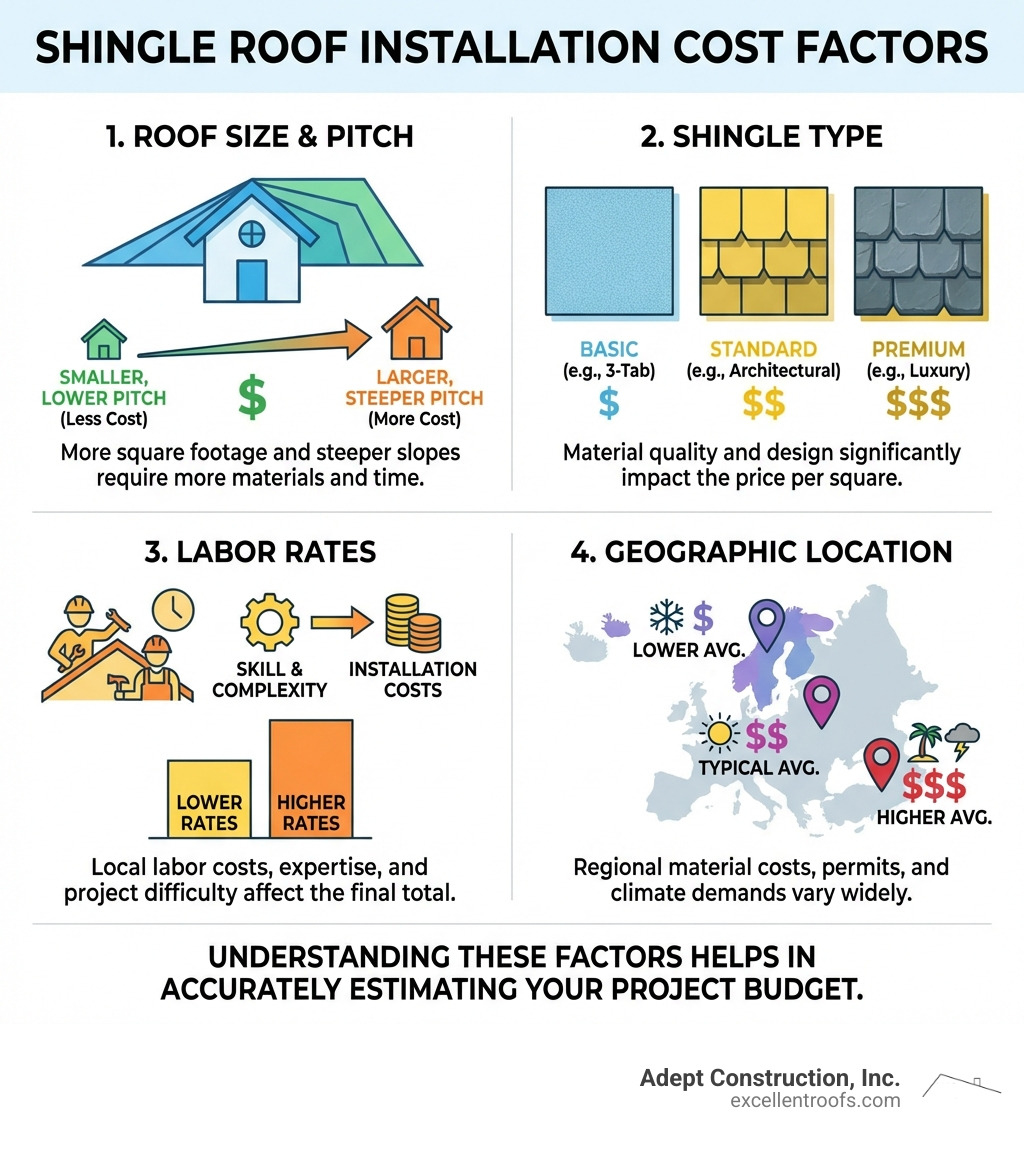 SHINGLE ROOF INSTALLATION COST FACTORS

1. ROOF SIZE & PITCH

SMALLER, LOWER PITCH (Less Cost)

$

LARGER, STEEPER PITCH (More Cost)

More square footage and steeper slopes require more materials and time.

2. SHINGLE TYPE

BASIC (e.g., 3-Tab) $

STANDARD (e.g., Architectural) $$

PREMIUM (e.g., Luxury) $$$

Material quality and design significantly impact the price per square.

3. LABOR RATES

SKILL & COMPLEXITY

INSTALLATION COSTS

LOWER RATES

HIGHER RATES

Local labor costs, expertise, and project difficulty affect the final total.

4. GEOGRAPHIC LOCATION

$

LOWER AVG.

$$

TYPICAL AVG.

$$$

HIGHER AVG.

Regional material costs, permits, and climate demands vary widely.

UNDERSTANDING THESE FACTORS HELPS IN ACCURATELY ESTIMATING YOUR PROJECT BUDGET.

Adept Construction, Inc.
excellentroofs.com