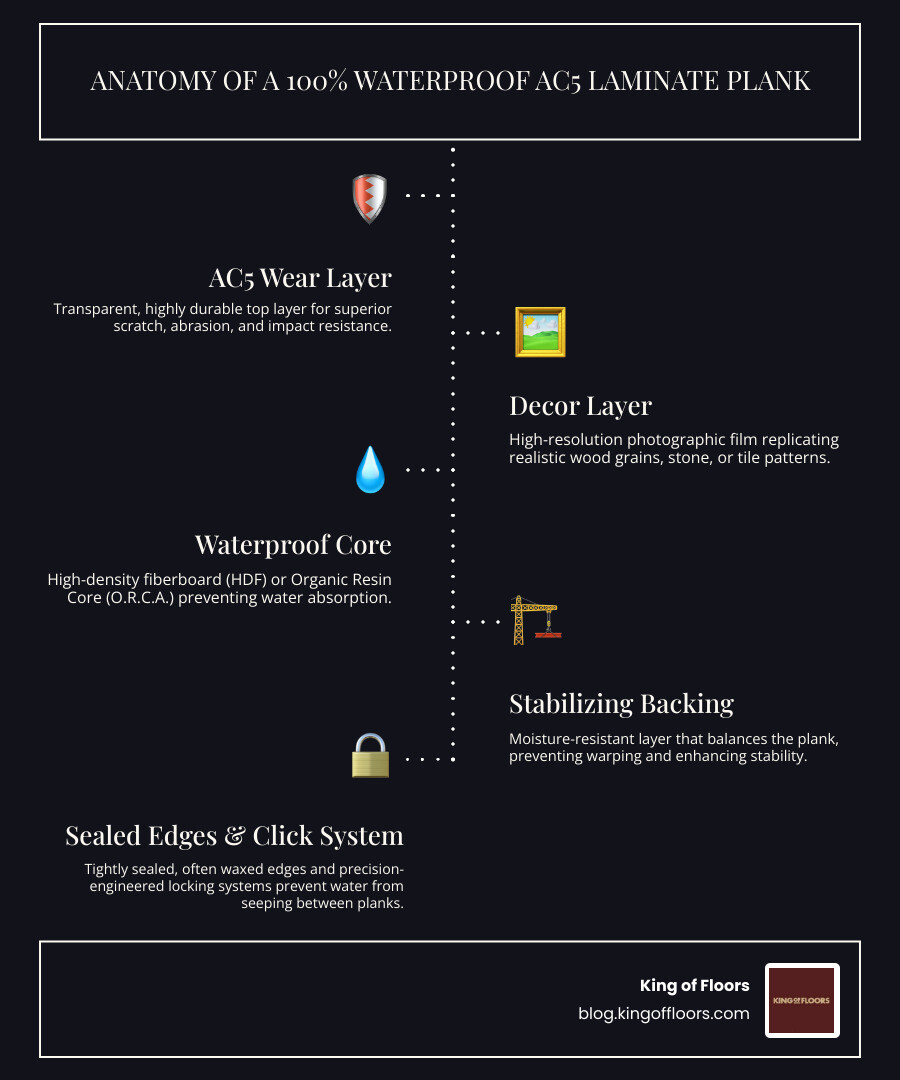 ANATOMY OF A 100% WATERPROOF AC5 LAMINATE PLANK

AC5 Wear Layer

Transparent, highly durable top layer for superior scratch, abrasion, and impact resistance.

Decor Layer

High-resolution photographic film replicating realistic wood grains, stone, or tile patterns.

Waterproof Core

High-density fiberboard (HDF) or Organic Resin Core (O.R.C.A.) preventing water absorption.

Stabilizing Backing

Moisture-resistant layer that balances the plank, preventing warping and enhancing stability.

Sealed Edges & Click System

Tightly sealed, often waxed edges and precision-engineered locking systems prevent water from seeping between planks.

King of Floors
blog.kingoffloors.com

KING OF FLOORS