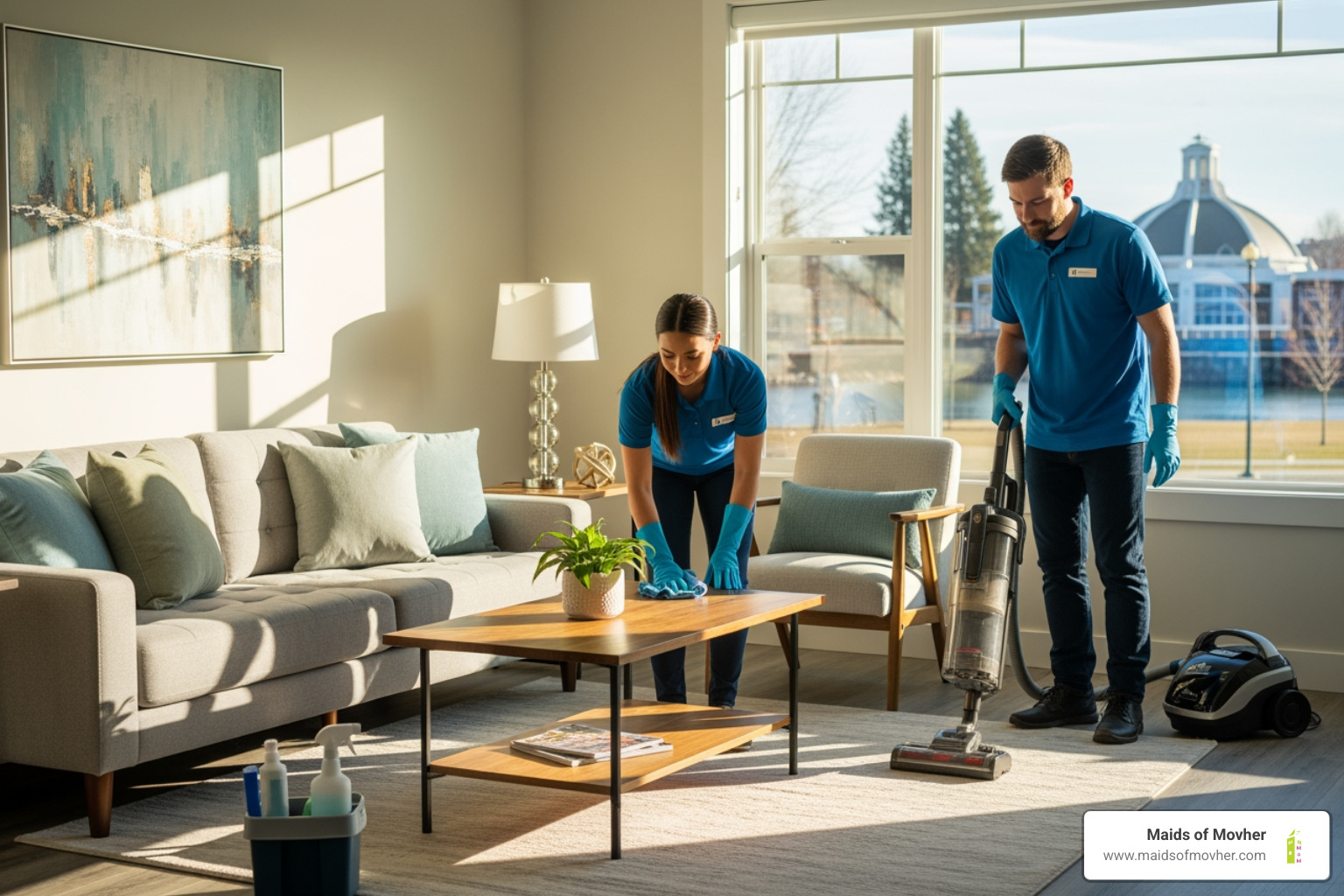 Maids of Movher
www.maidsofmovher.com