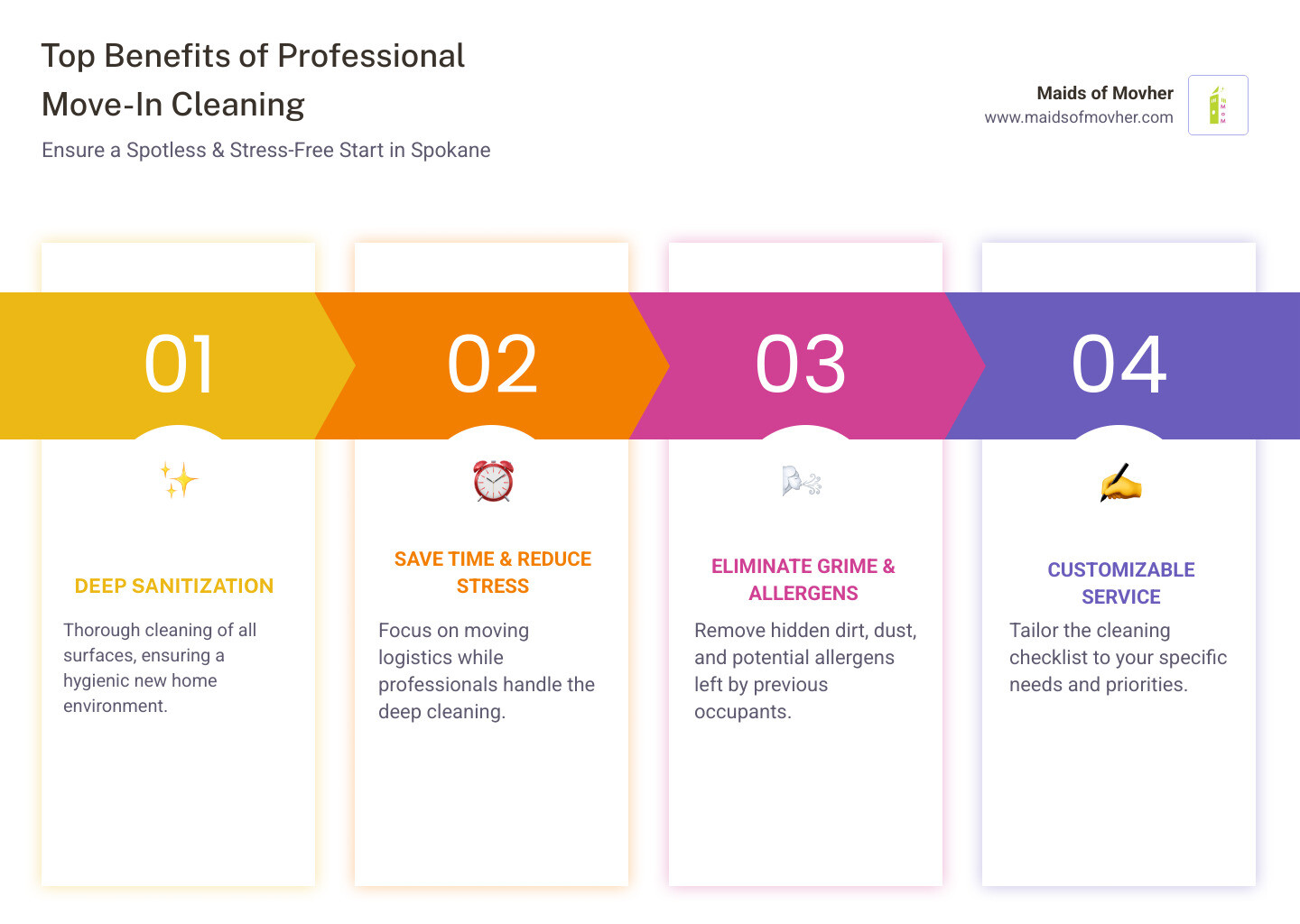 Top Benefits of Professional Move-In Cleaning

Ensure a Spotless & Stress-Free Start in Spokane

Maids of Movher
www.maidsofmovher.com

01

DEEP SANITIZATION

Thorough cleaning of all surfaces, ensuring a hygienic new home environment.

02

SAVE TIME & REDUCE STRESS

Focus on moving logistics while professionals handle the deep cleaning.

03

ELIMINATE GRIME & ALLERGENS

Remove hidden dirt, dust, and potential allergens left by previous occupants.

04

CUSTOMIZABLE SERVICE

Tailor the cleaning checklist to your specific needs and priorities.