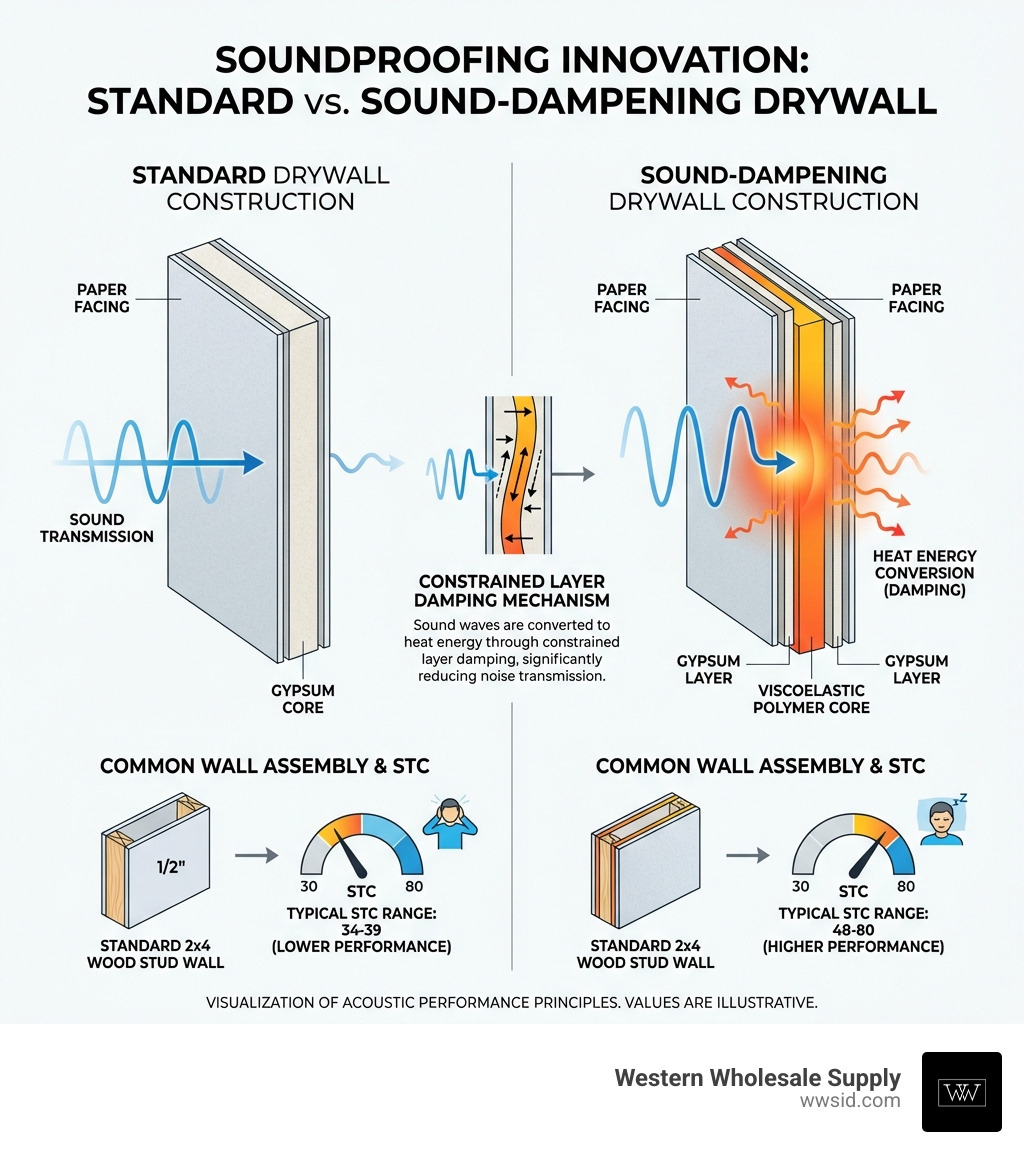 SOUNDPROOFING INNOVATION: STANDARD vs. SOUND-DAMPENING DRYWALL

STANDARD DRYWALL CONSTRUCTION

PAPER FACING

SOUND TRANSMISSION

GYPSUM CORE

CONSTRAINED LAYER DAMPING MECHANISM

Sound waves are converted to heat energy through constrained layer damping, significantly reducing noise transmission.

SOUND-DAMPENING DRYWALL CONSTRUCTION

PAPER FACING

PAPER FACING

HEAT ENERGY CONVERSION (DAMPING)

GYPSUM LAYER

VISCOELASTIC POLYMER CORE

GYPSUM LAYER

COMMON WALL ASSEMBLY & STC

1/2"

STANDARD 2x4 WOOD STUD WALL

30 STC 80

TYPICAL STC RANGE: 34-39 (LOWER PERFORMANCE)

COMMON WALL ASSEMBLY & STC

STANDARD 2x4 WOOD STUD WALL

30 STC 80

TYPICAL STC RANGE: 48-80 (HIGHER PERFORMANCE)

VISUALIZATION OF ACOUSTIC PERFORMANCE PRINCIPLES. VALUES ARE ILLUSTRATIVE.

Western Wholesale Supply
wwsid.com

WW