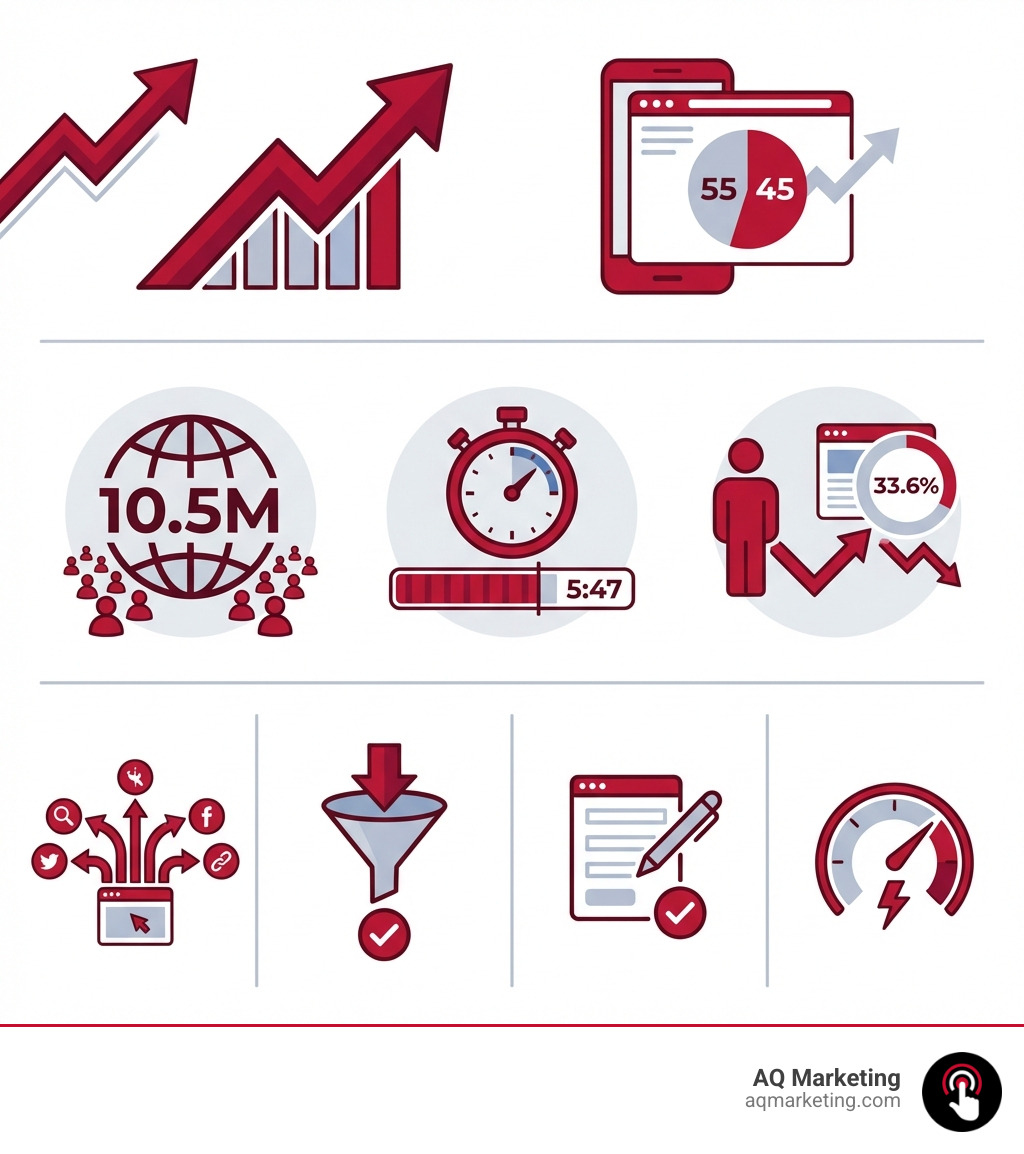 55 45

10.5M

5:47

33.6%

AQ Marketing
aqmarketing.com