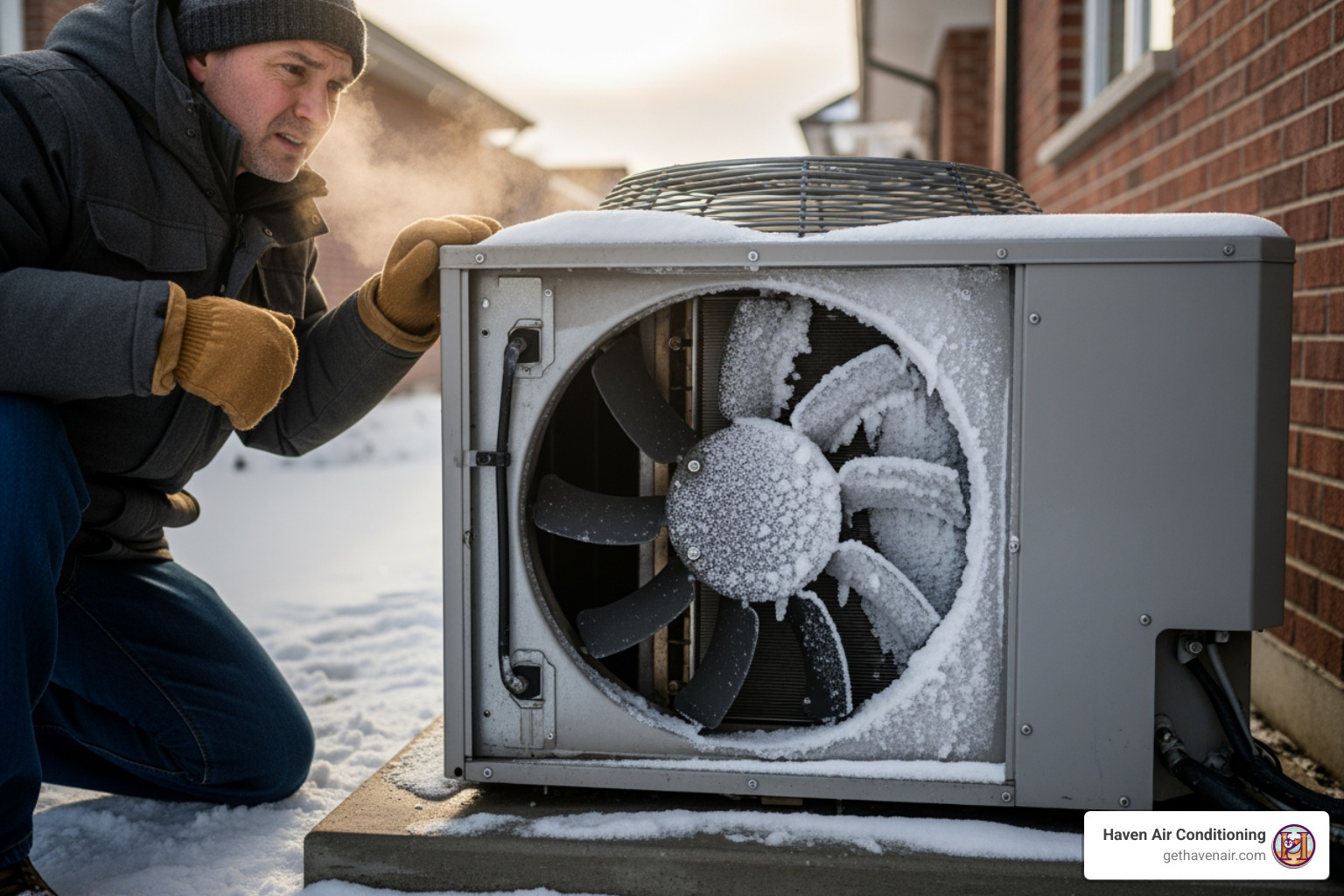 Haven Air Conditioning
gethavenair.com