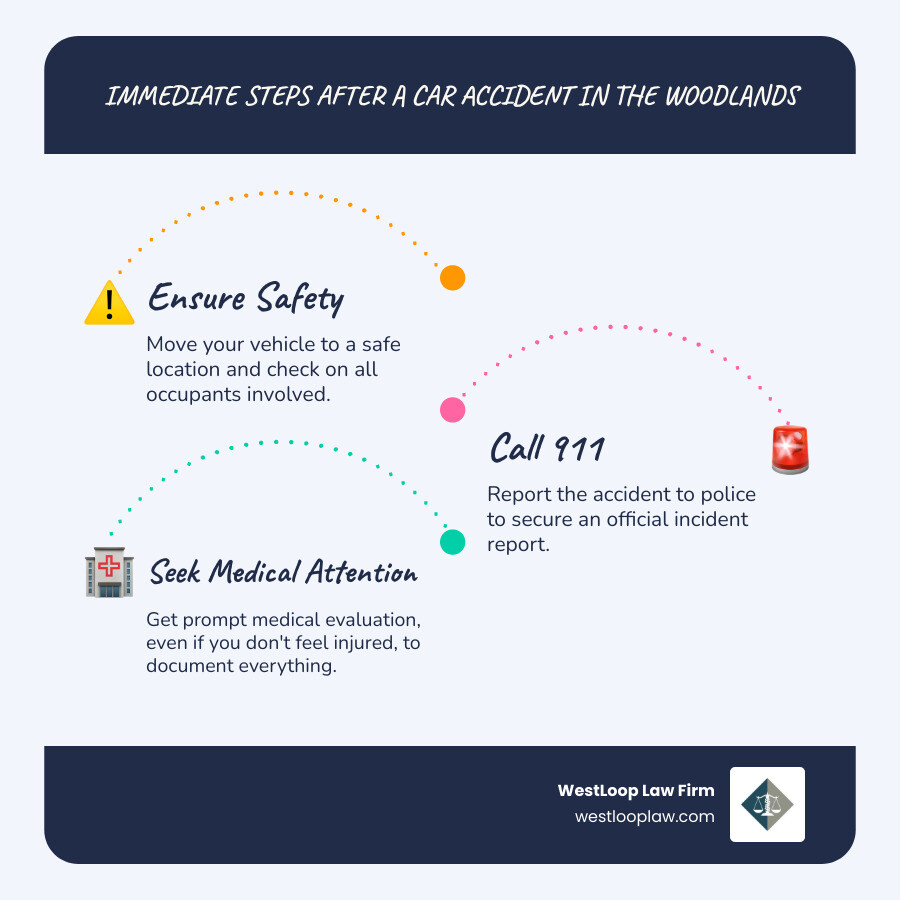 IMMEDIATE STEPS AFTER A CAR ACCIDENT IN THE WOODLANDS

Ensure Safety

Move your vehicle to a safe location and check on all occupants involved.

Call 911

Report the accident to police to secure an official incident report.

Seek Medical Attention

Get prompt medical evaluation, even if you don't feel injured, to document everything.

WestLoop Law Firm
westlooplaw.com