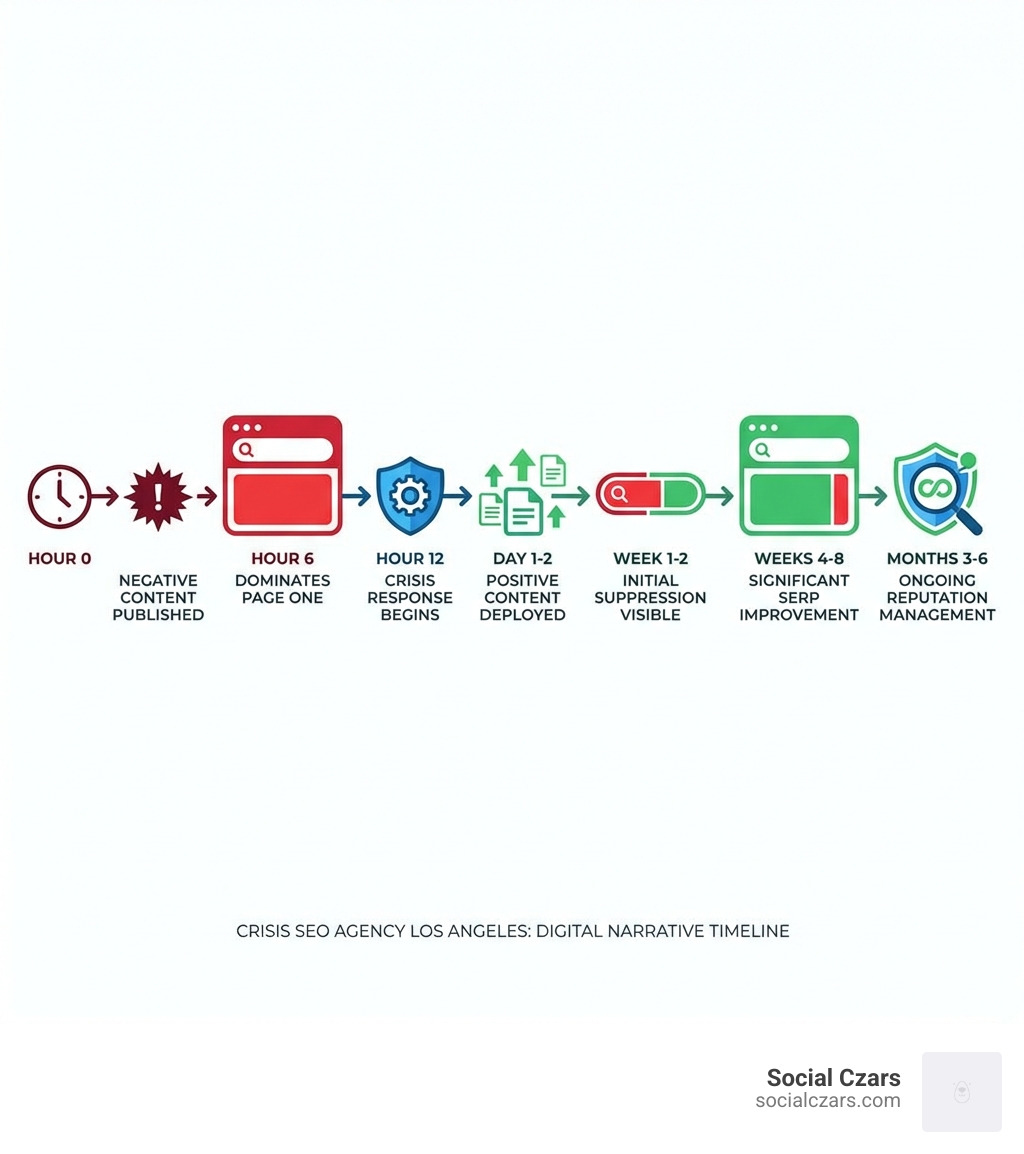 HOUR 0

NEGATIVE CONTENT PUBLISHED

HOUR 6

DOMINATES PAGE ONE

HOUR 12

CRISIS RESPONSE BEGINS

DAY 1-2

POSITIVE CONTENT DEPLOYED

WEEK 1-2

INITIAL SUPPRESSION VISIBLE

WEEKS 4-8

SIGNIFICANT SERP IMPROVEMENT

MONTHS 3-6

ONGOING REPUTATION MANAGEMENT

CRISIS SEO AGENCY LOS ANGELES: DIGITAL NARRATIVE TIMELINE

Social Czars
socialczars.com