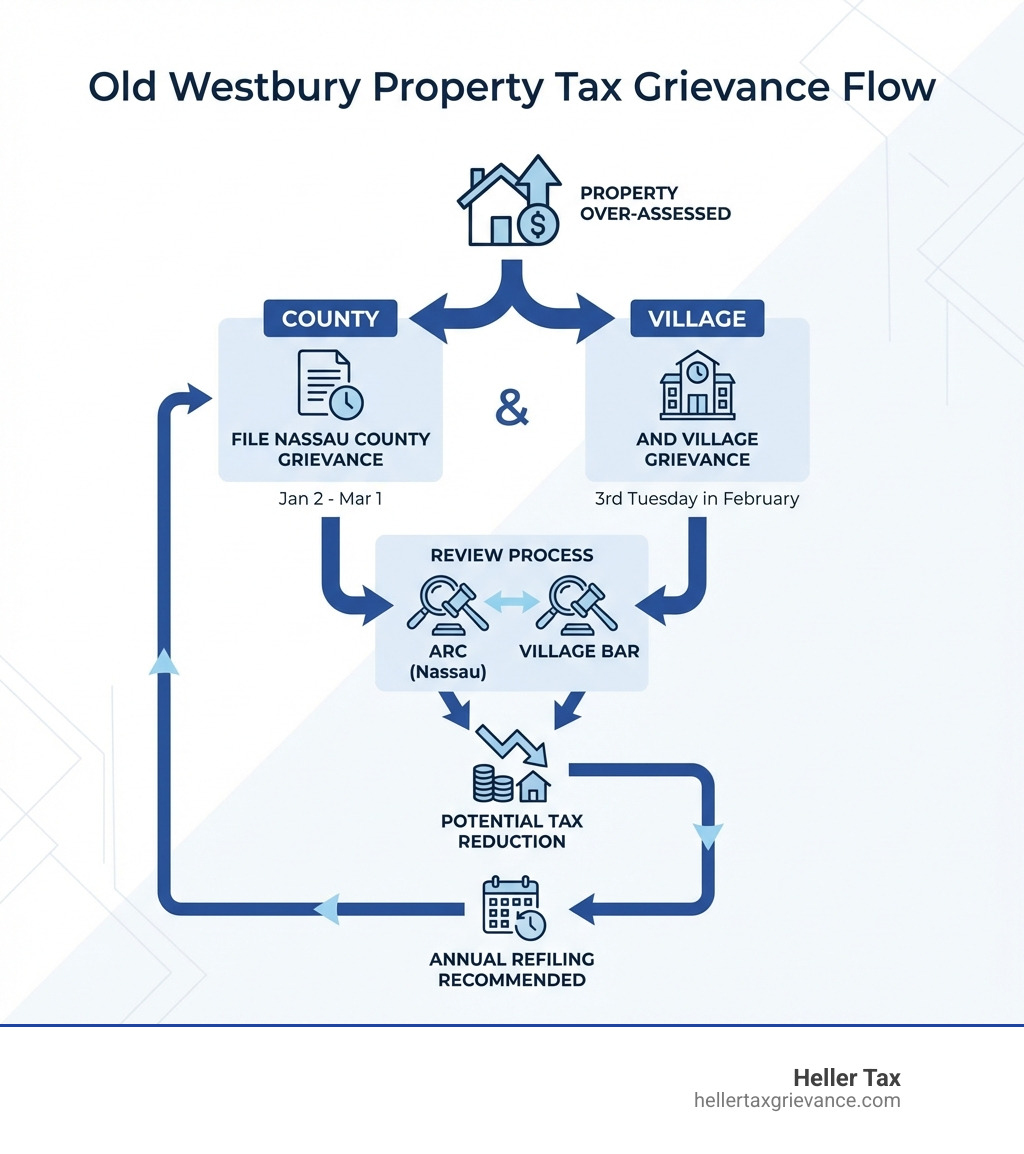 Old Westbury Property Tax Grievance Flow

PROPERTY OVER-ASSESSED

COUNTY

FILE NASSAU COUNTY GRIEVANCE

Jan 2 - Mar 1

&

VILLAGE

AND VILLAGE GRIEVANCE

3rd Tuesday in February

REVIEW PROCESS

ARC (Nassau)

VILLAGE BAR

POTENTIAL TAX REDUCTION

ANNUAL REFILING RECOMMENDED

Heller Tax
hellertaxgrievance.com