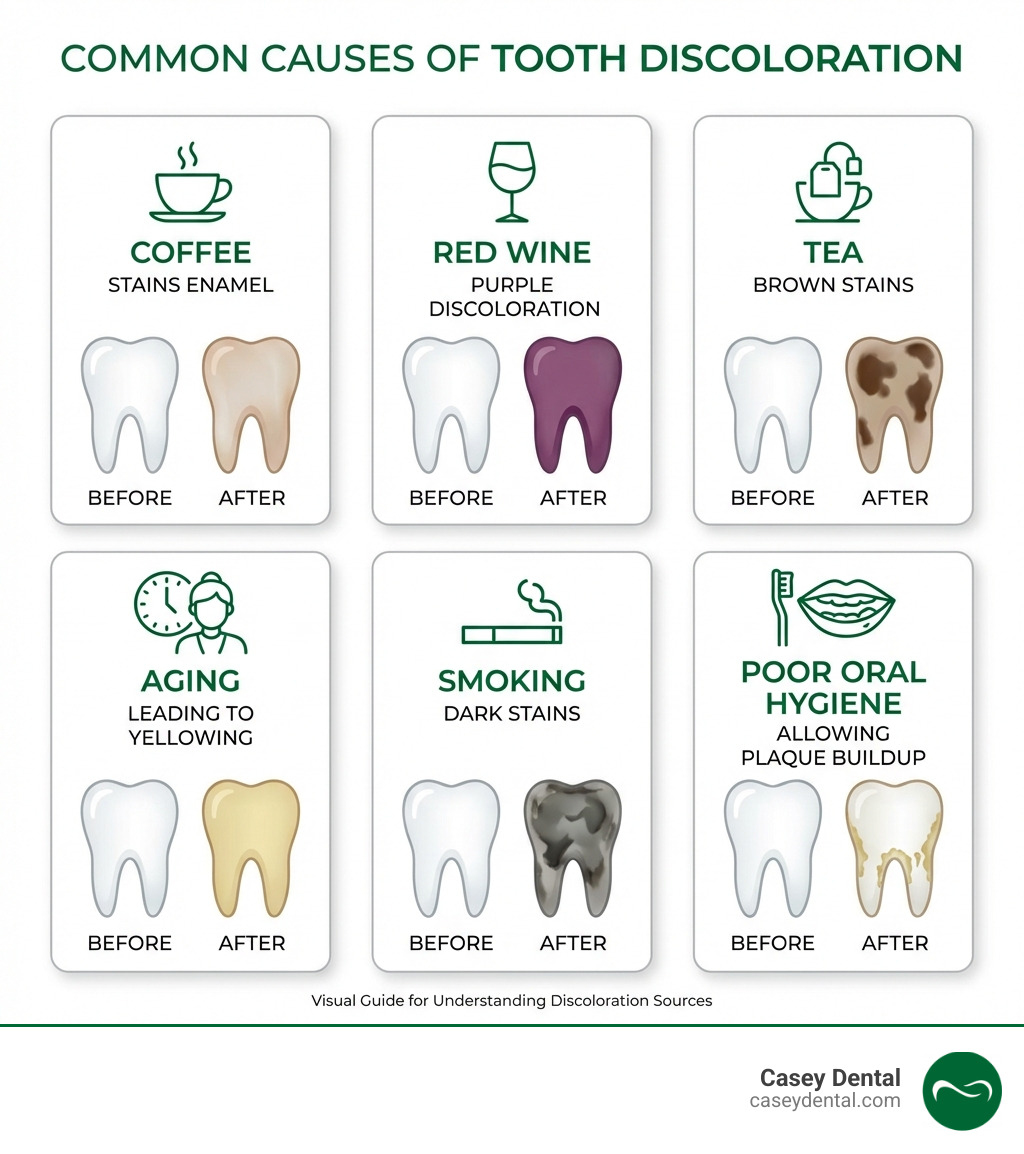 COMMON CAUSES OF TOOTH DISCOLORATION

COFFEE
STAINS ENAMEL
BEFORE AFTER

RED WINE
PURPLE DISCOLORATION
BEFORE AFTER

TEA
BROWN STAINS
BEFORE AFTER

AGING
LEADING TO YELLOWING
BEFORE AFTER

SMOKING
DARK STAINS
BEFORE AFTER

POOR ORAL HYGIENE
ALLOWING PLAQUE BUILDUP
BEFORE AFTER

Visual Guide for Understanding Discoloration Sources

Casey Dental
caseydental.com