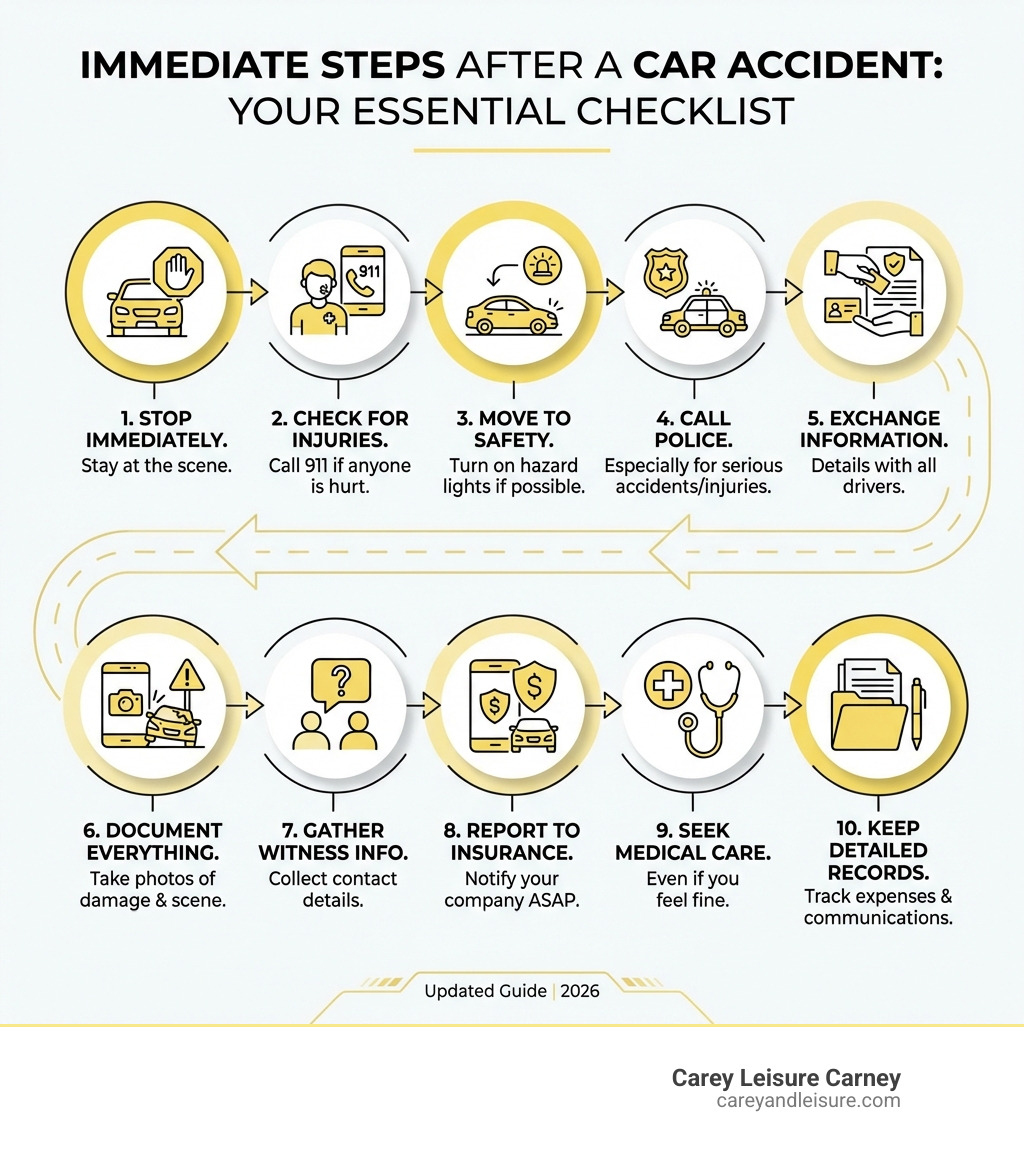 IMMEDIATE STEPS AFTER A CAR ACCIDENT: YOUR ESSENTIAL CHECKLIST

911

1. STOP IMMEDIATELY.
Stay at the scene.

2. CHECK FOR INJURIES.
Call 911 if anyone is hurt.

3. MOVE TO SAFETY.
Turn on hazard lights if possible.

4. CALL POLICE.
Especially for serious accidents/injuries.

5. EXCHANGE INFORMATION.
Details with all drivers.

6. DOCUMENT EVERYTHING.
Take photos of damage & scene.

7. GATHER WITNESS INFO.
Collect contact details.

8. REPORT TO INSURANCE.
Notify your company ASAP.

9. SEEK MEDICAL CARE.
Even if you feel fine.

10. KEEP DETAILED RECORDS.
Track expenses & communications.

Updated Guide | 2026

Carey Leisure Carney
careyandleisure.com