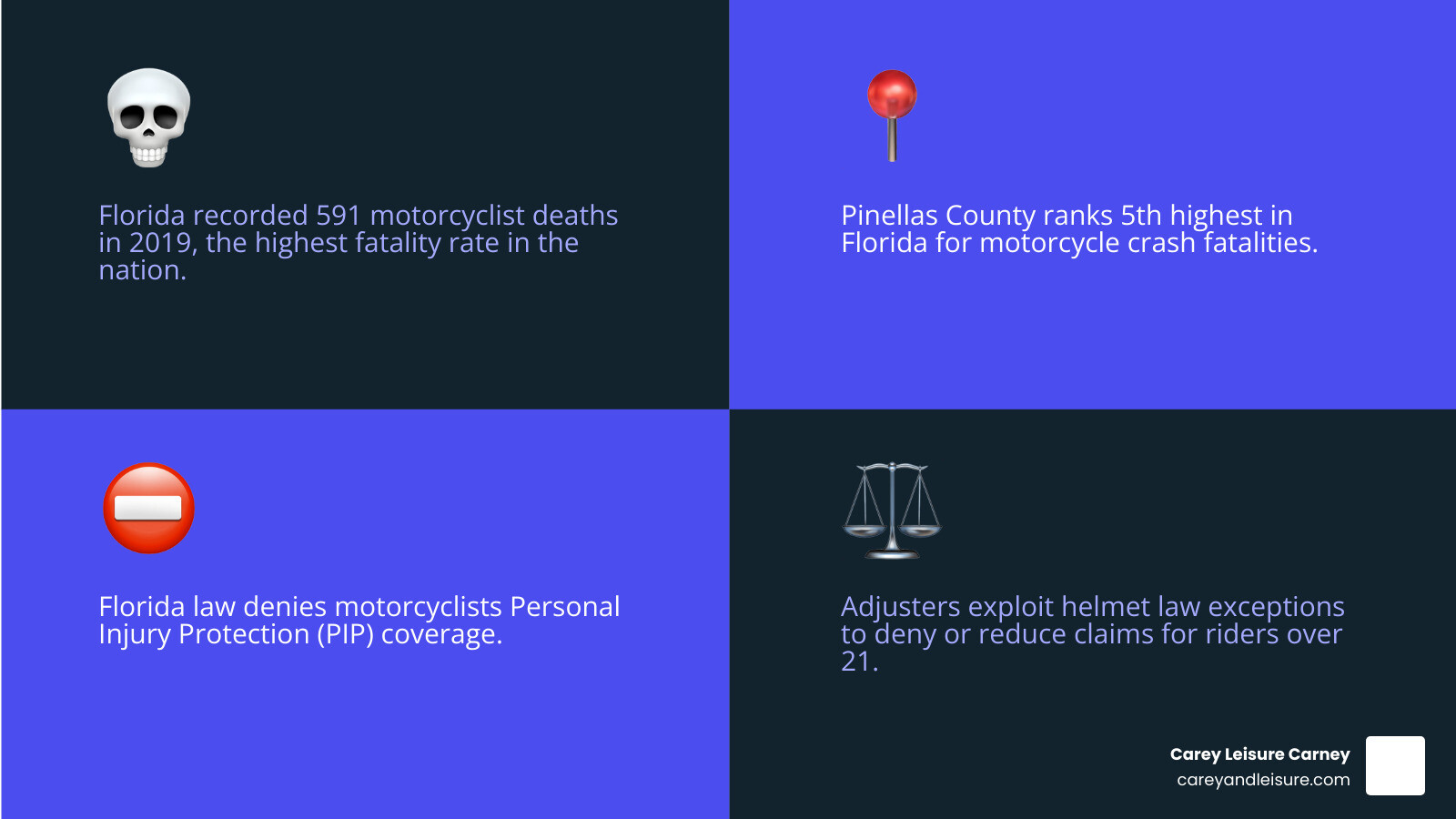 Florida recorded 591 motorcyclist deaths in 2019, the highest fatality rate in the nation.

Pinellas County ranks 5th highest in Florida for motorcycle crash fatalities.

Florida law denies motorcyclists Personal Injury Protection (PIP) coverage.

Adjusters exploit helmet law exceptions to deny or reduce claims for riders over 21.

Carey Leisure Carney
careyandleisure.com