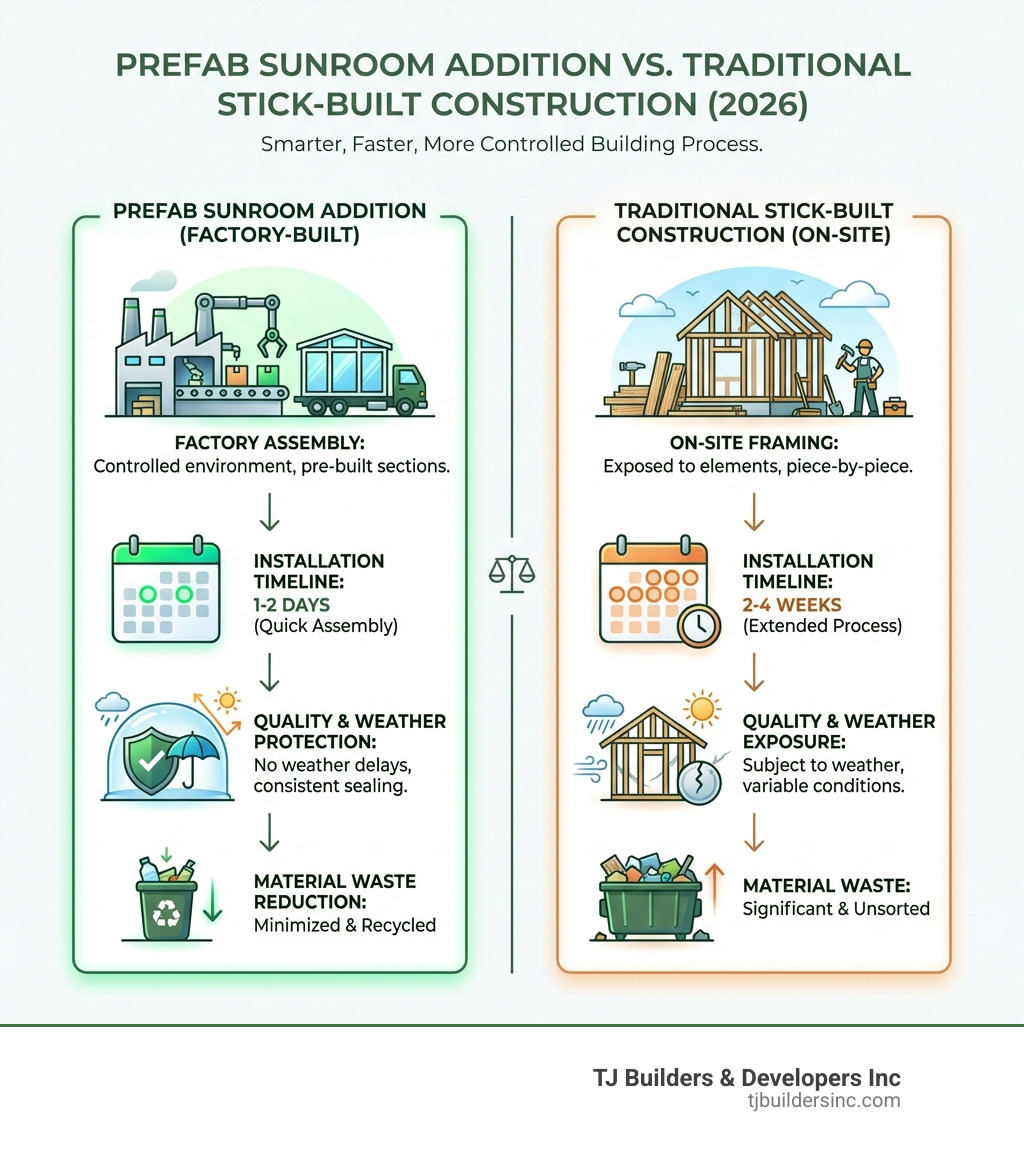 PREFAB SUNROOM ADDITION VS. TRADITIONAL STICK-BUILT CONSTRUCTION (2026)

Smarter, Faster, More Controlled Building Process.

PREFAB SUNROOM ADDITION (FACTORY-BUILT)

FACTORY ASSEMBLY:
Controlled environment, pre-built sections.

INSTALLATION TIMELINE:
1-2 DAYS
(Quick Assembly)

QUALITY & WEATHER PROTECTION:
No weather delays, consistent sealing.

MATERIAL WASTE REDUCTION:
Minimized & Recycled

TRADITIONAL STICK-BUILT CONSTRUCTION (ON-SITE)

ON-SITE FRAMING:
Exposed to elements, piece-by-piece.

INSTALLATION TIMELINE:
2-4 WEEKS
(Extended Process)

QUALITY & WEATHER EXPOSURE:
Subject to weather, variable conditions.

MATERIAL WASTE:
Significant & Unsorted

TJ Builders & Developers Inc
tjbuildersinc.com