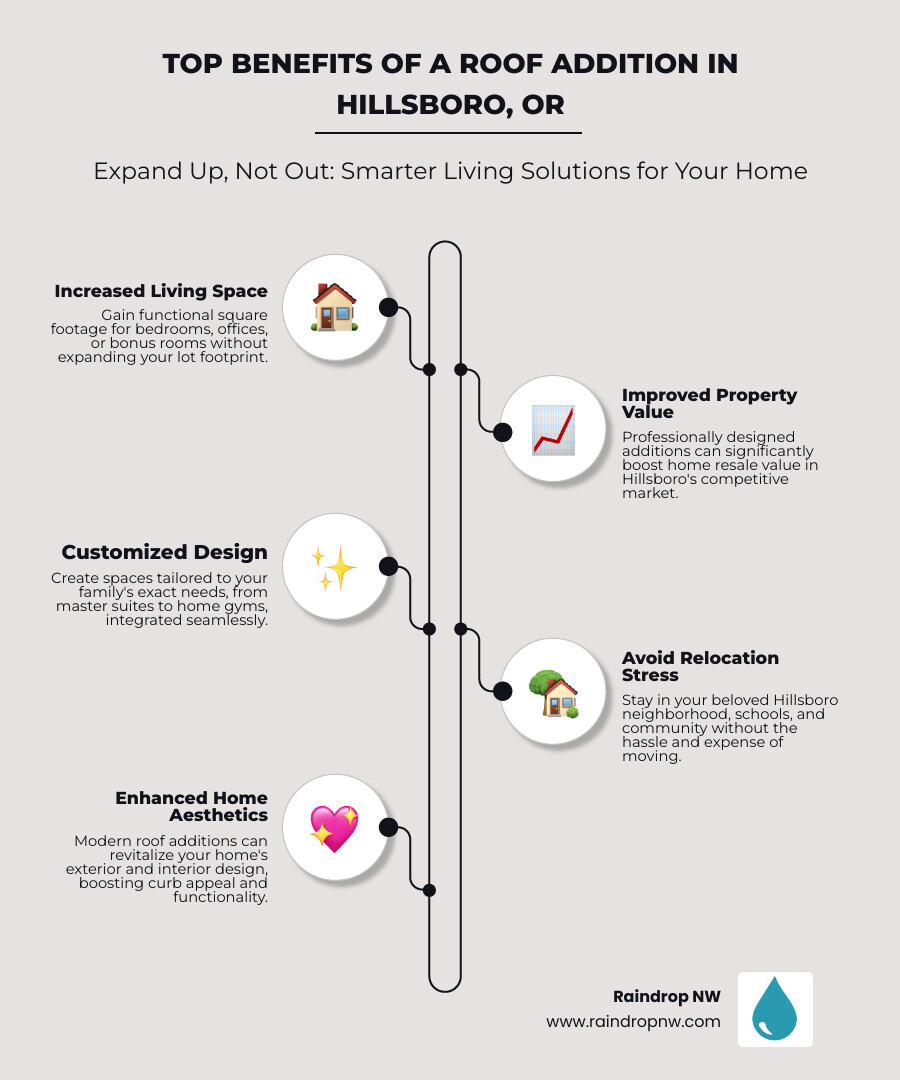 TOP BENEFITS OF A ROOF ADDITION IN HILLSBORO, OR

Expand Up, Not Out: Smarter Living Solutions for Your Home

Increased Living Space
Gain functional square footage for bedrooms, offices, or bonus rooms without expanding your lot footprint.

Improved Property Value
Professionally designed additions can significantly boost home resale value in Hillsboro's competitive market.

Customized Design
Create spaces tailored to your family's exact needs, from master suites to home gyms, integrated seamlessly.

Avoid Relocation Stress
Stay in your beloved Hillsboro neighborhood, schools, and community without the hassle and expense of moving.

Enhanced Home Aesthetics
Modern roof additions can revitalize your home's exterior and interior design, boosting curb appeal and functionality.

Raindrop NW
www.raindropnw.com