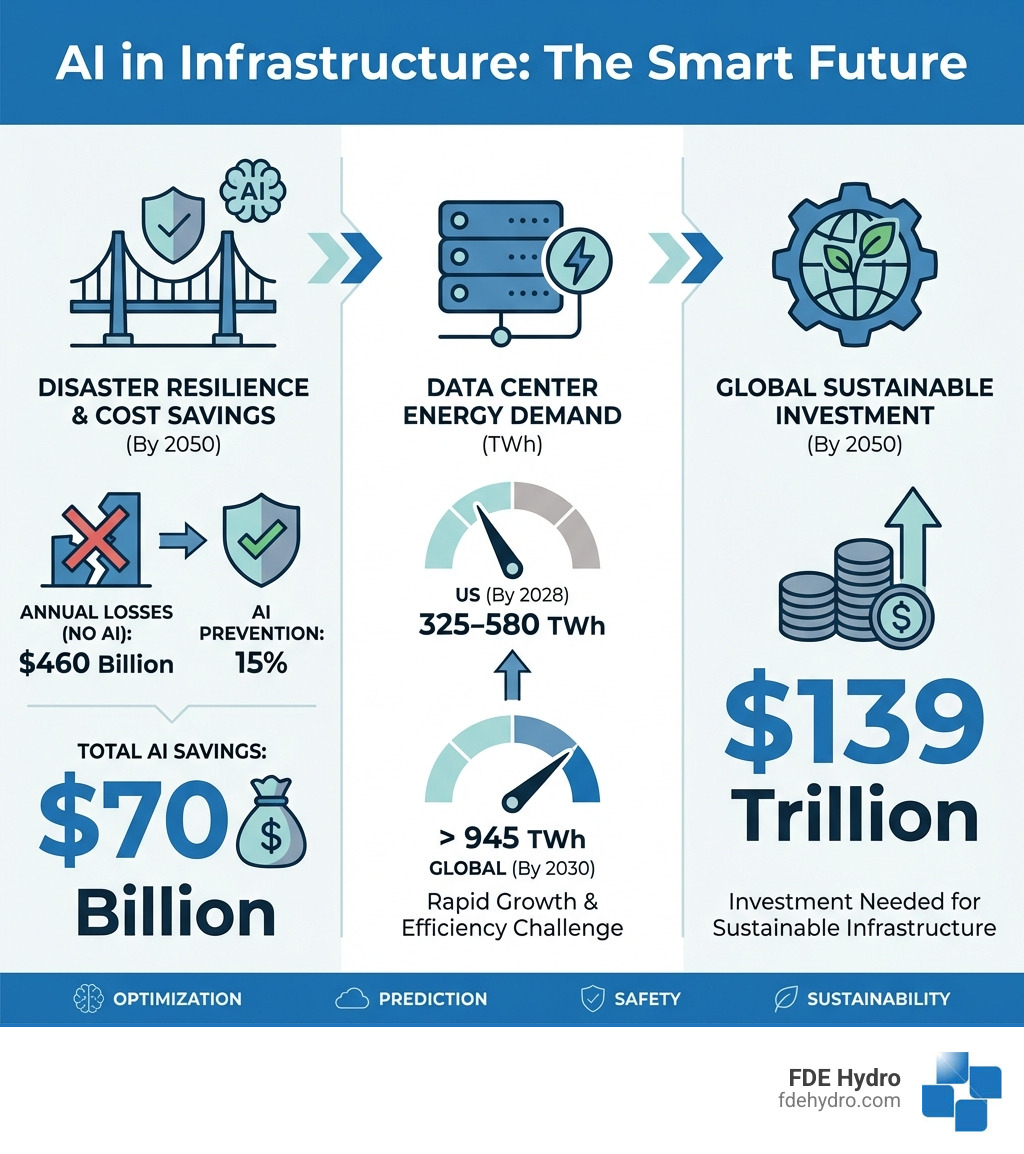 AI in Infrastructure: The Smart Future

AI

DISASTER RESILIENCE & COST SAVINGS
(By 2050)

ANNUAL LOSSES (NO AI):
$460 Billion

AI PREVENTION:
15%

TOTAL AI SAVINGS:
$70 Billion

DATA CENTER ENERGY DEMAND
(TWh)

US (By 2028)
325–580 TWh

> 945 TWh
GLOBAL (By 2030)

Rapid Growth & Efficiency Challenge

GLOBAL SUSTAINABLE INVESTMENT
(By 2050)

$139 Trillion

Investment Needed for Sustainable Infrastructure

OPTIMIZATION PREDICTION SAFETY SUSTAINABILITY

FDE Hydro
fdehydro.com