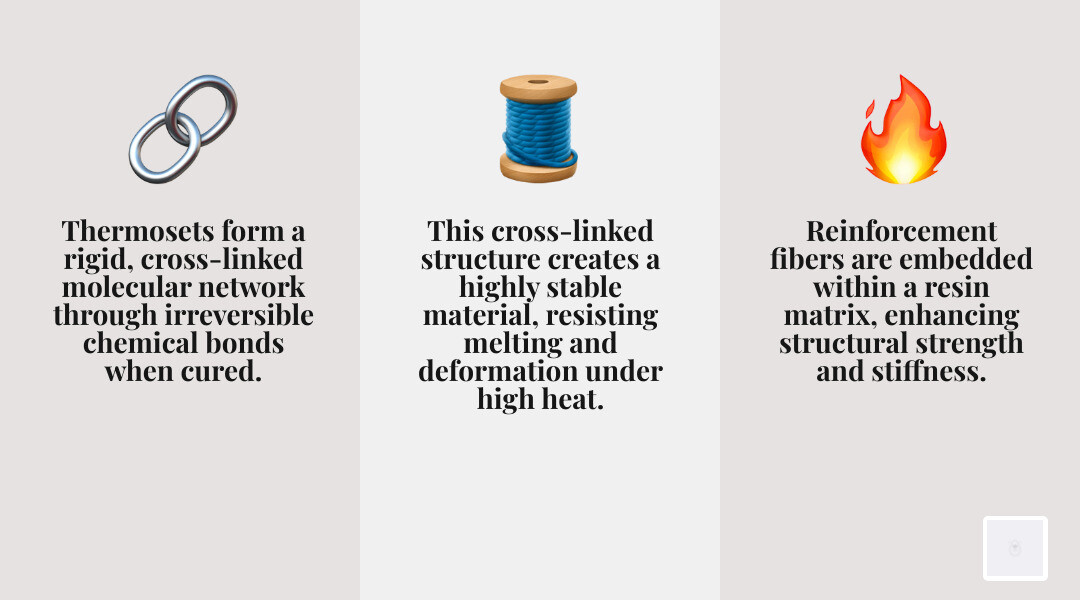 Thermosets form a rigid, cross-linked molecular network through irreversible chemical bonds when cured.

This cross-linked structure creates a highly stable material, resisting melting and deformation under high heat.

Reinforcement fibers are embedded within a resin matrix, enhancing structural strength and stiffness.