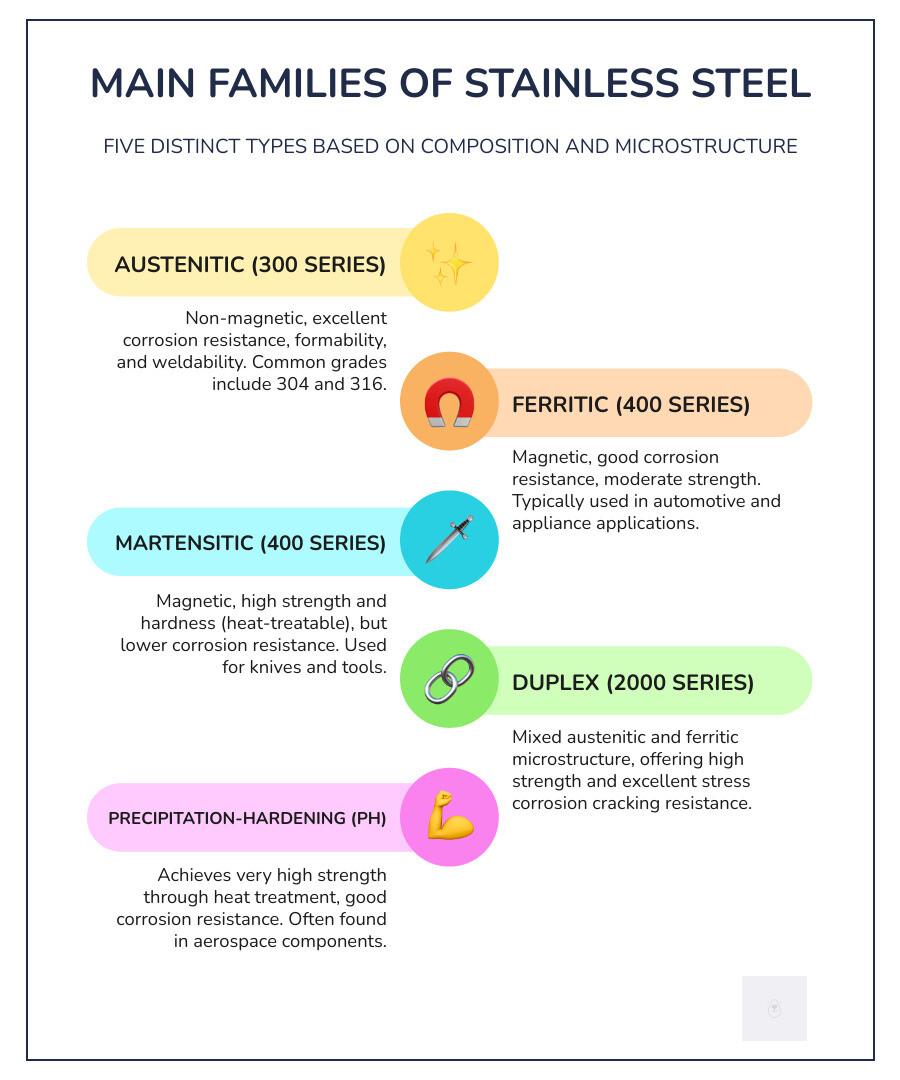 MAIN FAMILIES OF STAINLESS STEEL

FIVE DISTINCT TYPES BASED ON COMPOSITION AND MICROSTRUCTURE

AUSTENITIC (300 SERIES)

Non-magnetic, excellent corrosion resistance, formability, and weldability. Common grades include 304 and 316.

FERRITIC (400 SERIES)

Magnetic, good corrosion resistance, moderate strength. Typically used in automotive and appliance applications.

MARTENSITIC (400 SERIES)

Magnetic, high strength and hardness (heat-treatable), but lower corrosion resistance. Used for knives and tools.

DUPLEX (2000 SERIES)

Mixed austenitic and ferritic microstructure, offering high strength and excellent stress corrosion cracking resistance.

PRECIPITATION-HARDENING (PH)

Achieves very high strength through heat treatment, good corrosion resistance. Often found in aerospace components.