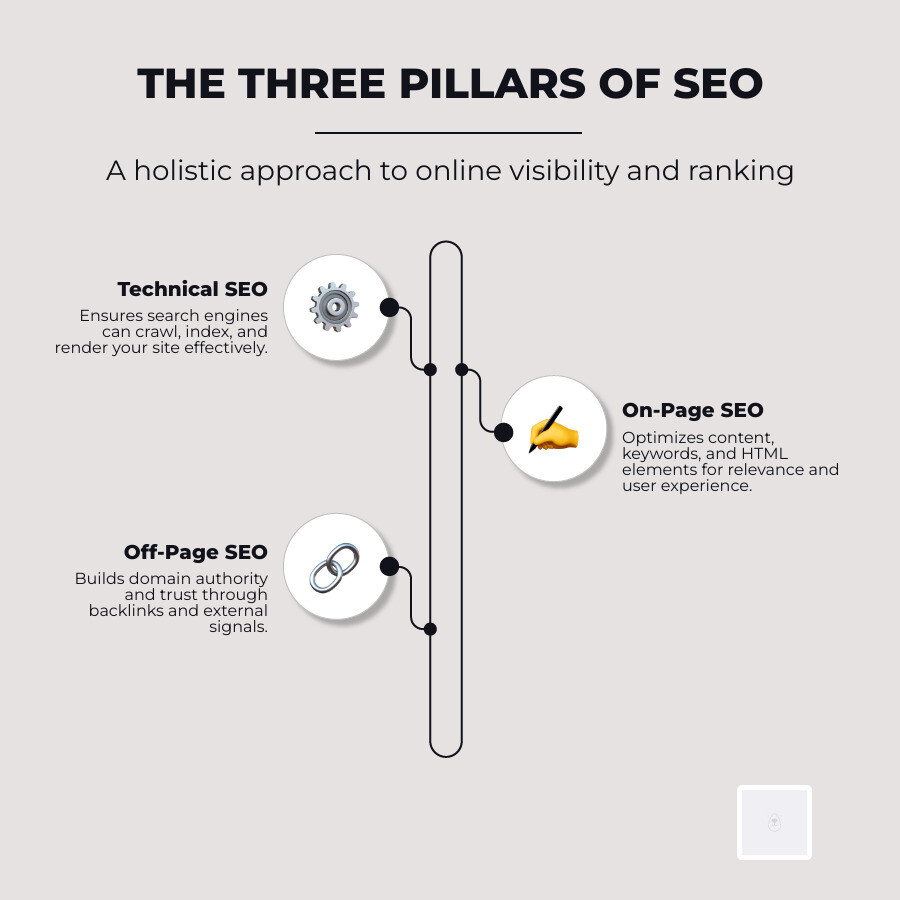 THE THREE PILLARS OF SEO

A holistic approach to online visibility and ranking

Technical SEO
Ensures search engines can crawl, index, and render your site effectively.

On-Page SEO
Optimizes content, keywords, and HTML elements for relevance and user experience.

Off-Page SEO
Builds domain authority and trust through backlinks and external signals.