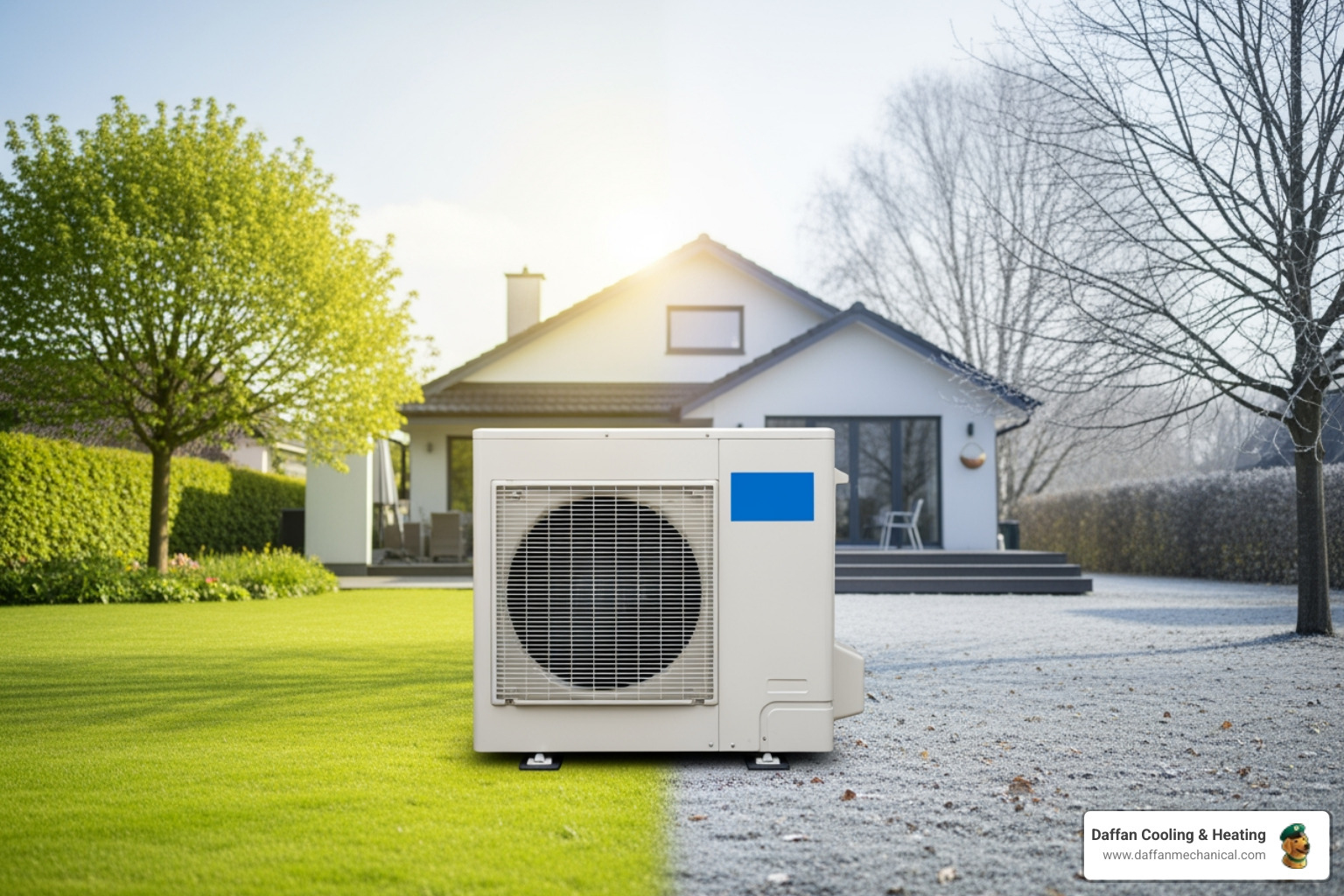 Daffan Cooling & Heating
www.daffanmechanical.com