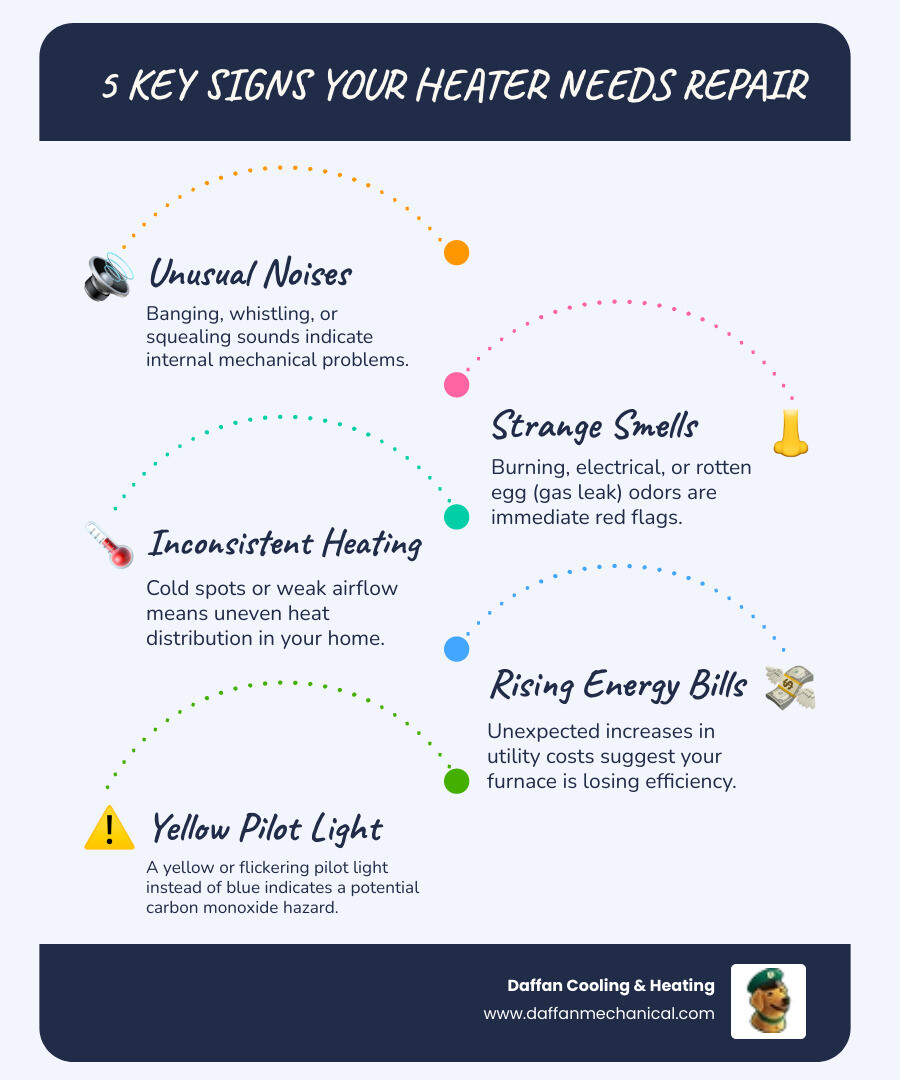 5 KEY SIGNS YOUR HEATER NEEDS REPAIR

Unusual Noises
Banging, whistling, or squealing sounds indicate internal mechanical problems.

Strange Smells
Burning, electrical, or rotten egg (gas leak) odors are immediate red flags.

Inconsistent Heating
Cold spots or weak airflow means uneven heat distribution in your home.

Rising Energy Bills
Unexpected increases in utility costs suggest your furnace is losing efficiency.

Yellow Pilot Light
A yellow or flickering pilot light instead of blue indicates a potential carbon monoxide hazard.

Daffan Cooling & Heating
www.daffanmechanical.com