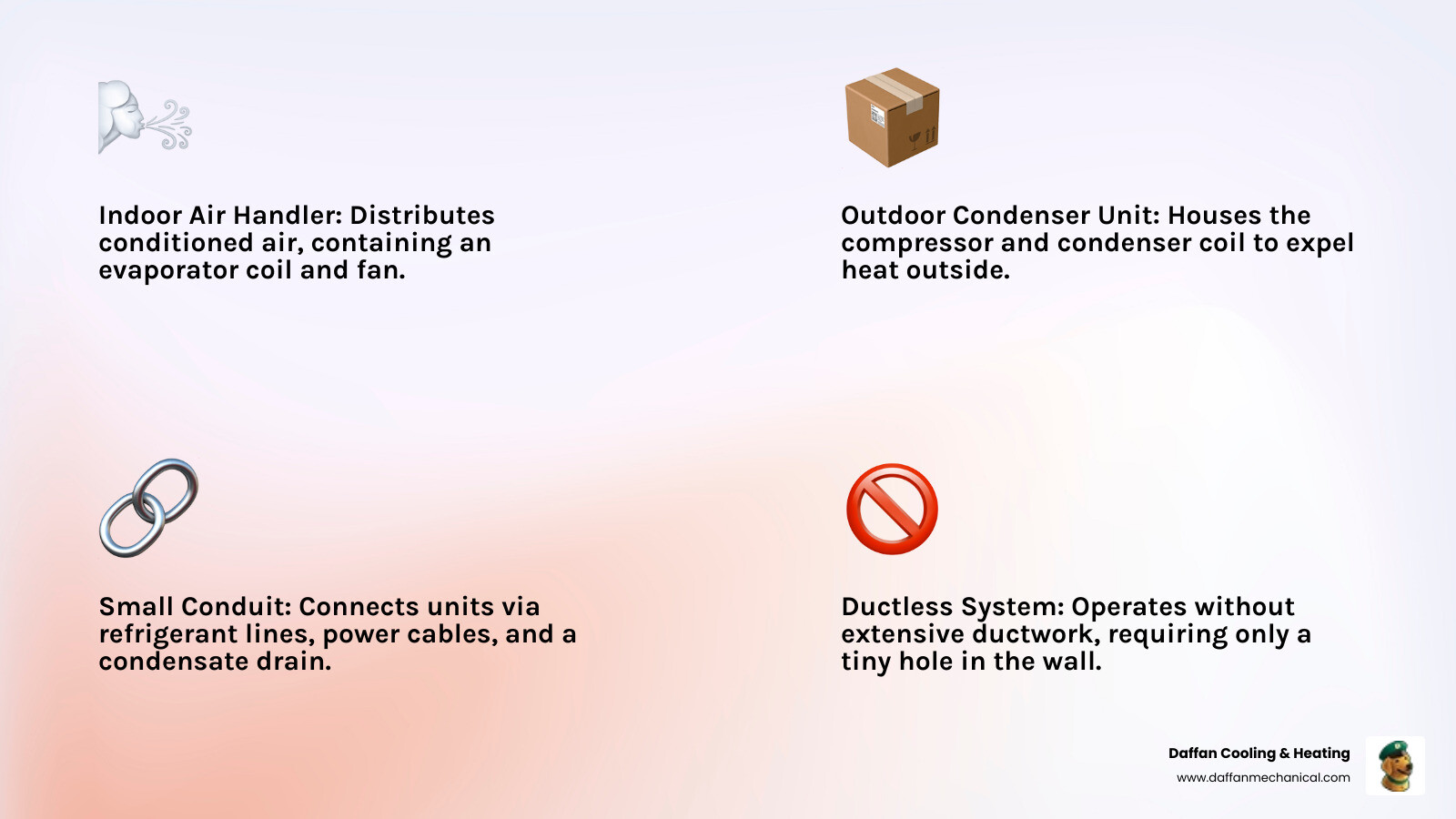 Indoor Air Handler: Distributes conditioned air, containing an evaporator coil and fan.

Outdoor Condenser Unit: Houses the compressor and condenser coil to expel heat outside.

Small Conduit: Connects units via refrigerant lines, power cables, and a condensate drain.

Ductless System: Operates without extensive ductwork, requiring only a tiny hole in the wall.

Daffan Cooling & Heating
www.daffanmechanical.com