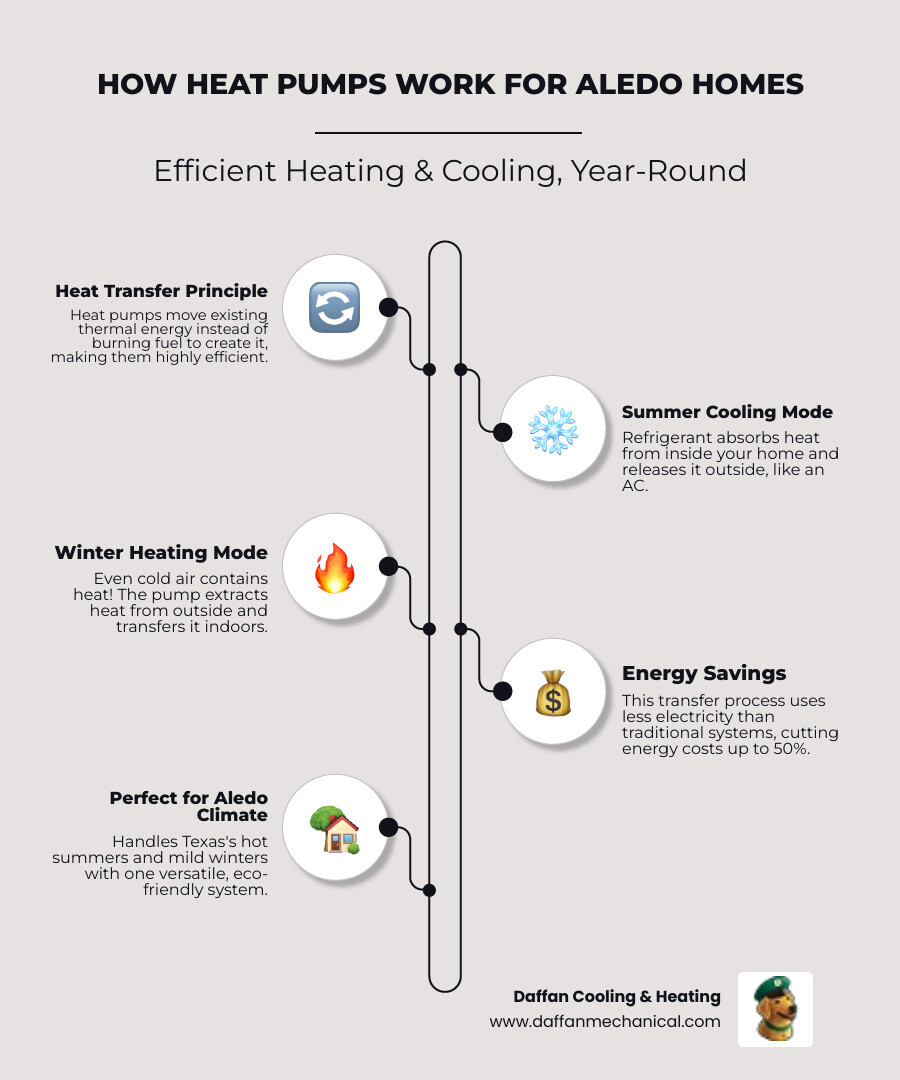 HOW HEAT PUMPS WORK FOR ALEDO HOMES

Efficient Heating & Cooling, Year-Round

Heat Transfer Principle

Heat pumps move existing thermal energy instead of burning fuel to create it, making them highly efficient.

Summer Cooling Mode

Refrigerant absorbs heat from inside your home and releases it outside, like an AC.

Winter Heating Mode

Even cold air contains heat! The pump extracts heat from outside and transfers it indoors.

Energy Savings

This transfer process uses less electricity than traditional systems, cutting energy costs up to 50%.

Perfect for Aledo Climate

Handles Texas's hot summers and mild winters with one versatile, eco-friendly system.

Daffan Cooling & Heating
www.daffanmechanical.com