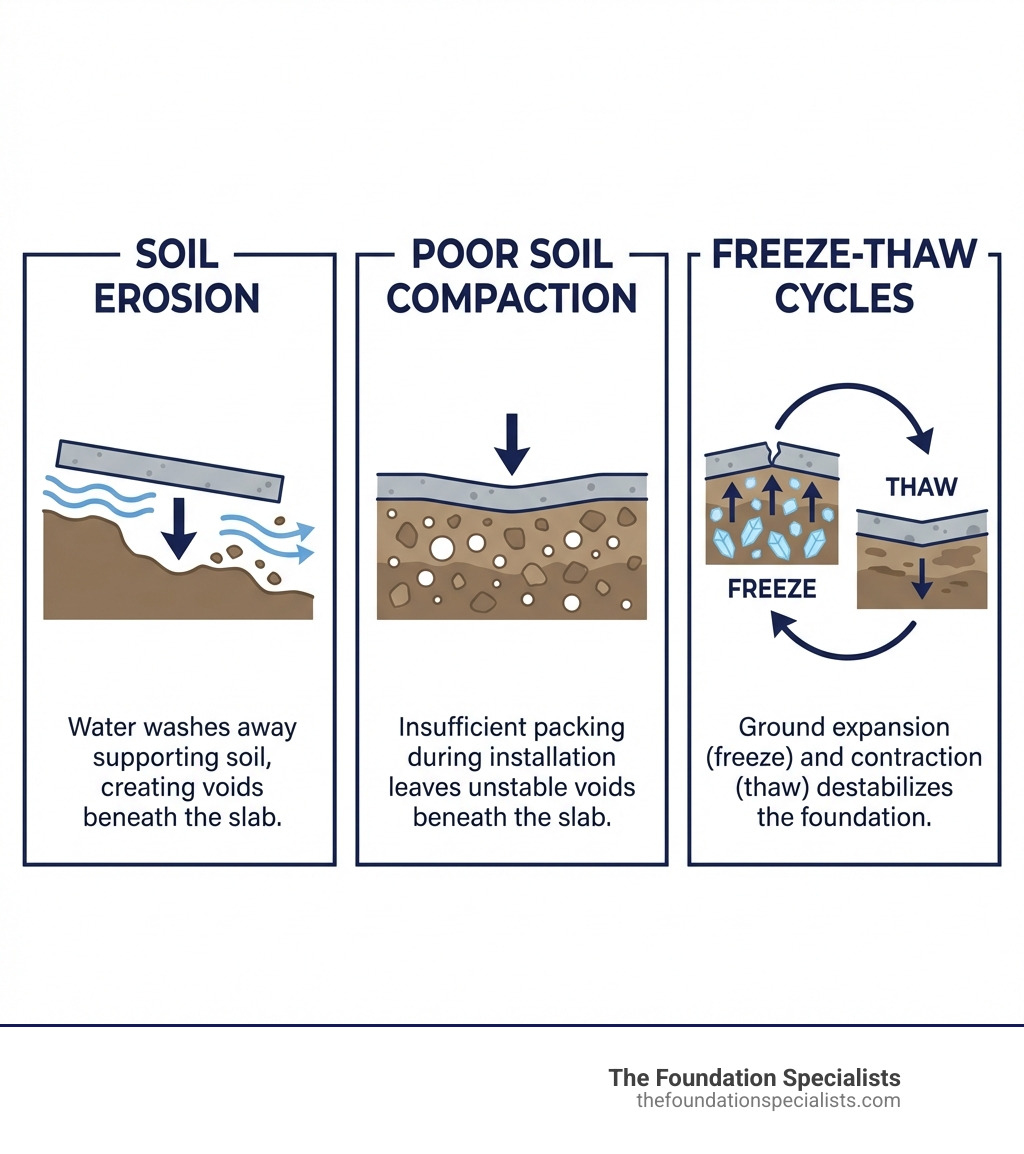 SOIL EROSION

Water washes away supporting soil, creating voids beneath the slab.

POOR SOIL COMPACTION

Insufficient packing during installation leaves unstable voids beneath the slab.

FREEZE-THAW CYCLES

THAW

FREEZE

Ground expansion (freeze) and contraction (thaw) destabilizes the foundation.

The Foundation Specialists
thefoundationspecialists.com