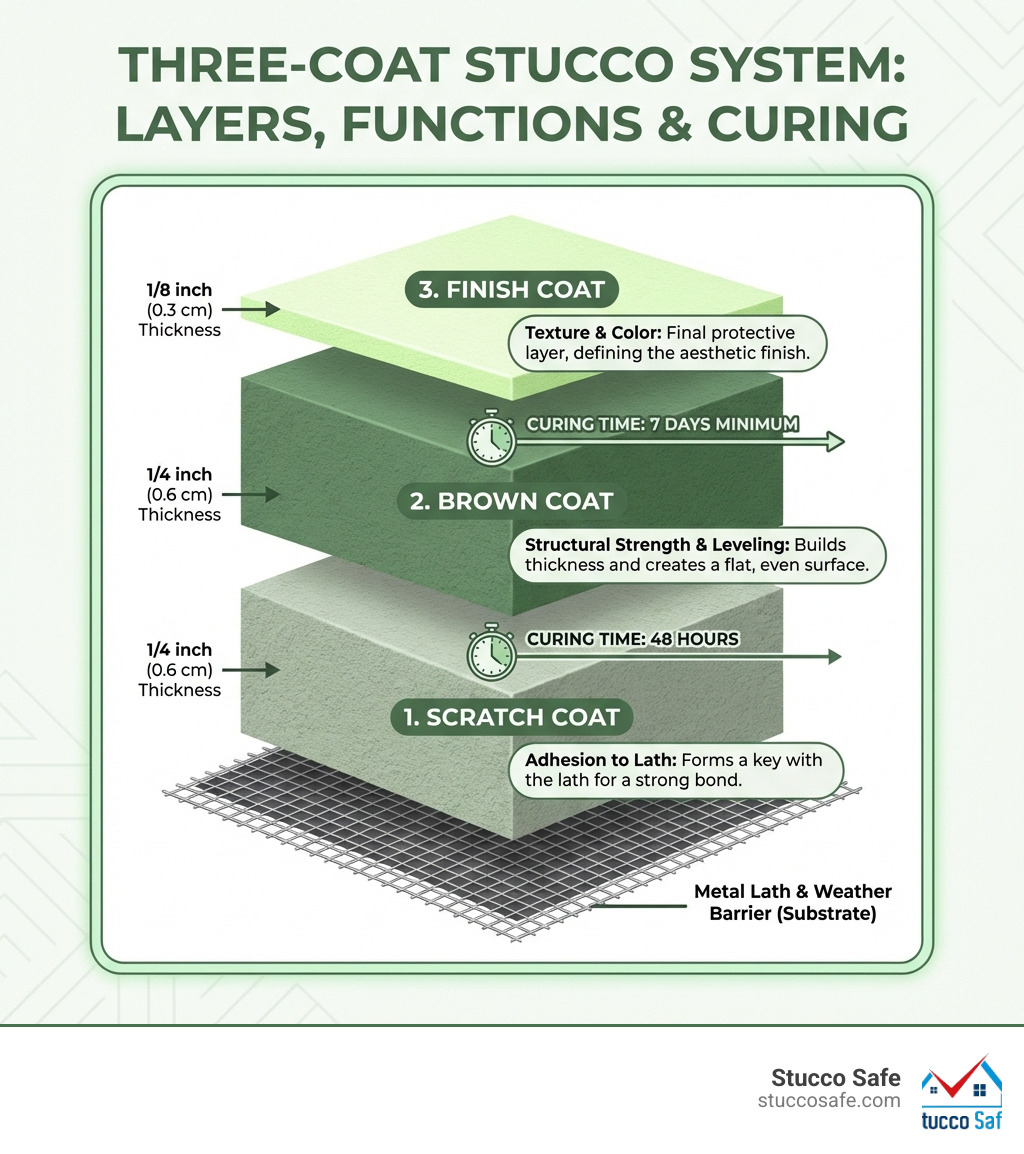 THREE-COAT STUCCO SYSTEM: LAYERS, FUNCTIONS & CURING

1/8 inch (0.3 cm) Thickness

3. FINISH COAT

Texture & Color: Final protective layer, defining the aesthetic finish.

CURING TIME: 7 DAYS MINIMUM

1/4 inch (0.6 cm) Thickness

2. BROWN COAT

Structural Strength & Leveling: Builds thickness and creates a flat, even surface.

CURING TIME: 48 HOURS

1/4 inch (0.6 cm) Thickness

1. SCRATCH COAT

Adhesion to Lath: Forms a key with the lath for a strong bond.

Metal Lath & Weather Barrier (Substrate)

Stucco Safe
stuccosafe.com

tucco Saf