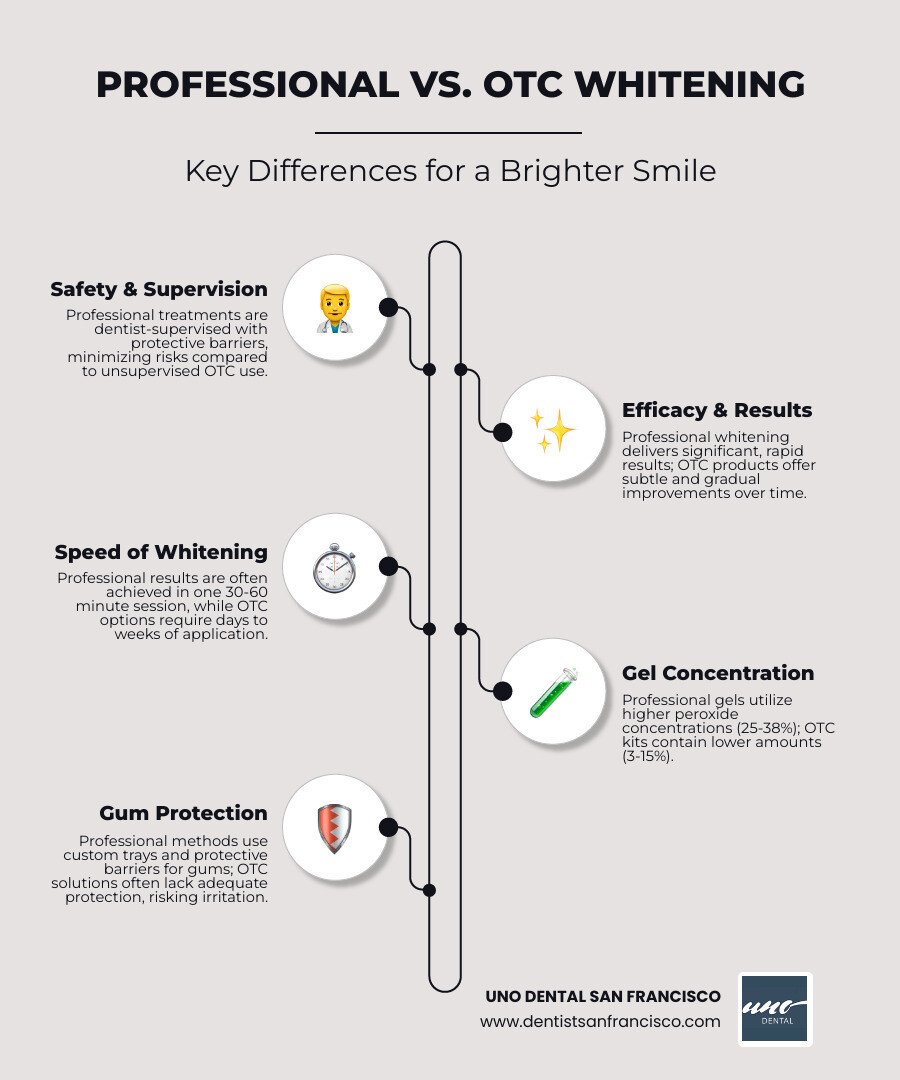 PROFESSIONAL VS. OTC WHITENING

Key Differences for a Brighter Smile

Safety & Supervision
Professional treatments are dentist-supervised with protective barriers, minimizing risks compared to unsupervised OTC use.

Efficacy & Results
Professional whitening delivers significant, rapid results; OTC products offer subtle and gradual improvements over time.

Speed of Whitening
Professional results are often achieved in one 30-60 minute session, while OTC options require days to weeks of application.

Gel Concentration
Professional gels utilize higher peroxide concentrations (25-38%); OTC kits contain lower amounts (3-15%).

Gum Protection
Professional methods use custom trays and protective barriers for gums; OTC solutions often lack adequate protection, risking irritation.

UNO DENTAL SAN FRANCISCO
www.dentistsanfrancisco.com

uno
DENTAL