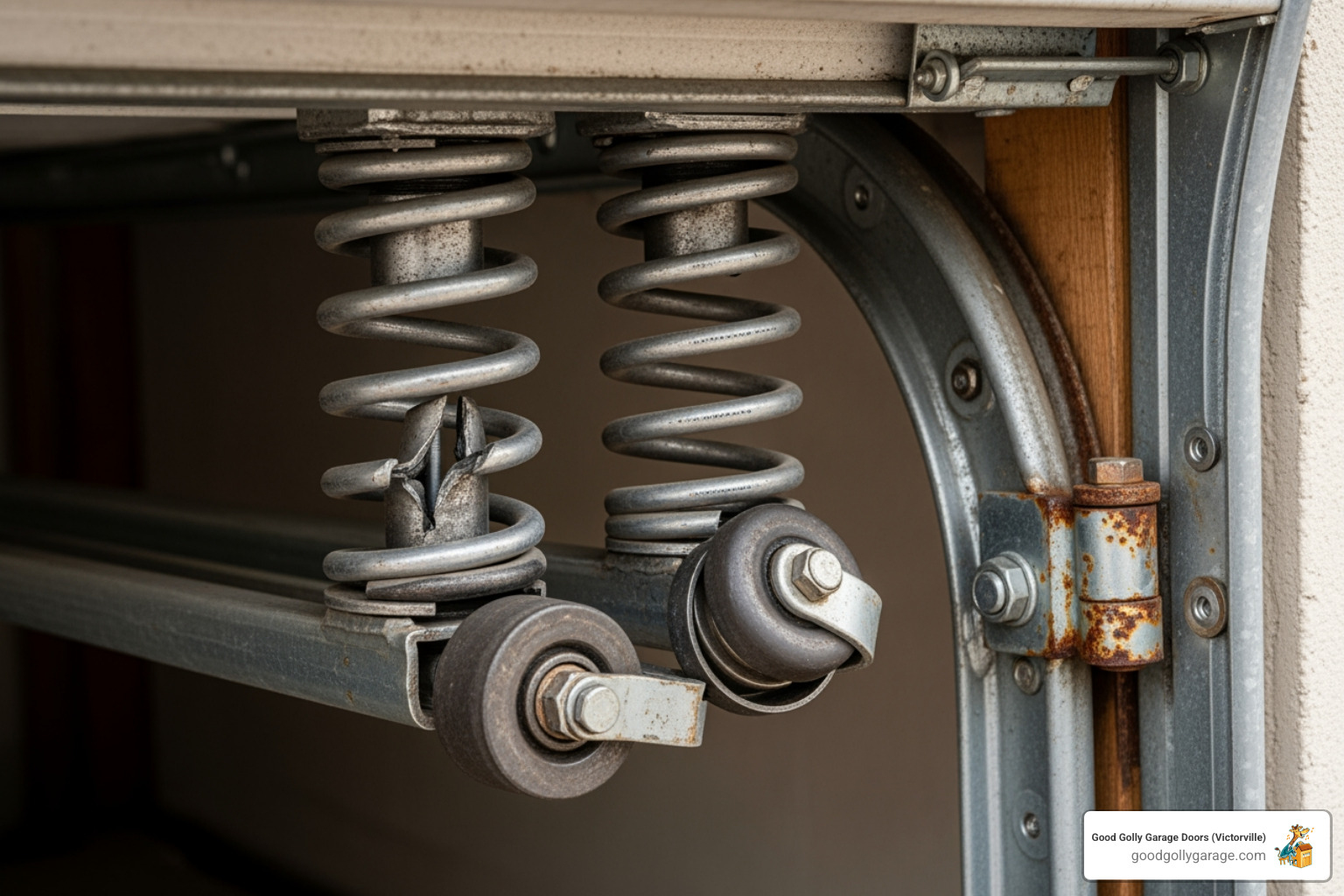 Good Golly Garage Doors (Victorville)
goodgollygarage.com