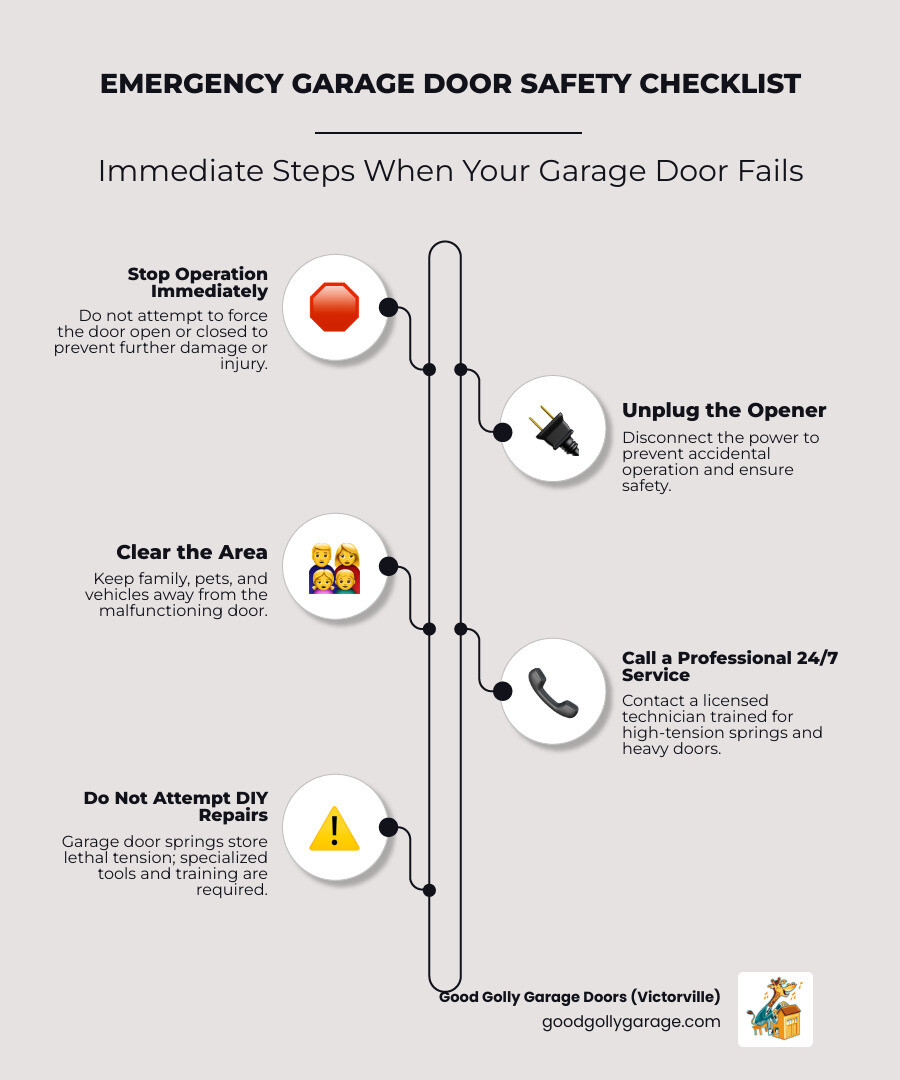 EMERGENCY GARAGE DOOR SAFETY CHECKLIST

Immediate Steps When Your Garage Door Fails

Stop Operation Immediately

Do not attempt to force the door open or closed to prevent further damage or injury.

Unplug the Opener

Disconnect the power to prevent accidental operation and ensure safety.

Clear the Area

Keep family, pets, and vehicles away from the malfunctioning door.

Call a Professional 24/7 Service

Contact a licensed technician trained for high-tension springs and heavy doors.

Do Not Attempt DIY Repairs

Garage door springs store lethal tension; specialized tools and training are required.

Good Golly Garage Doors (Victorville)
goodgollygarage.com