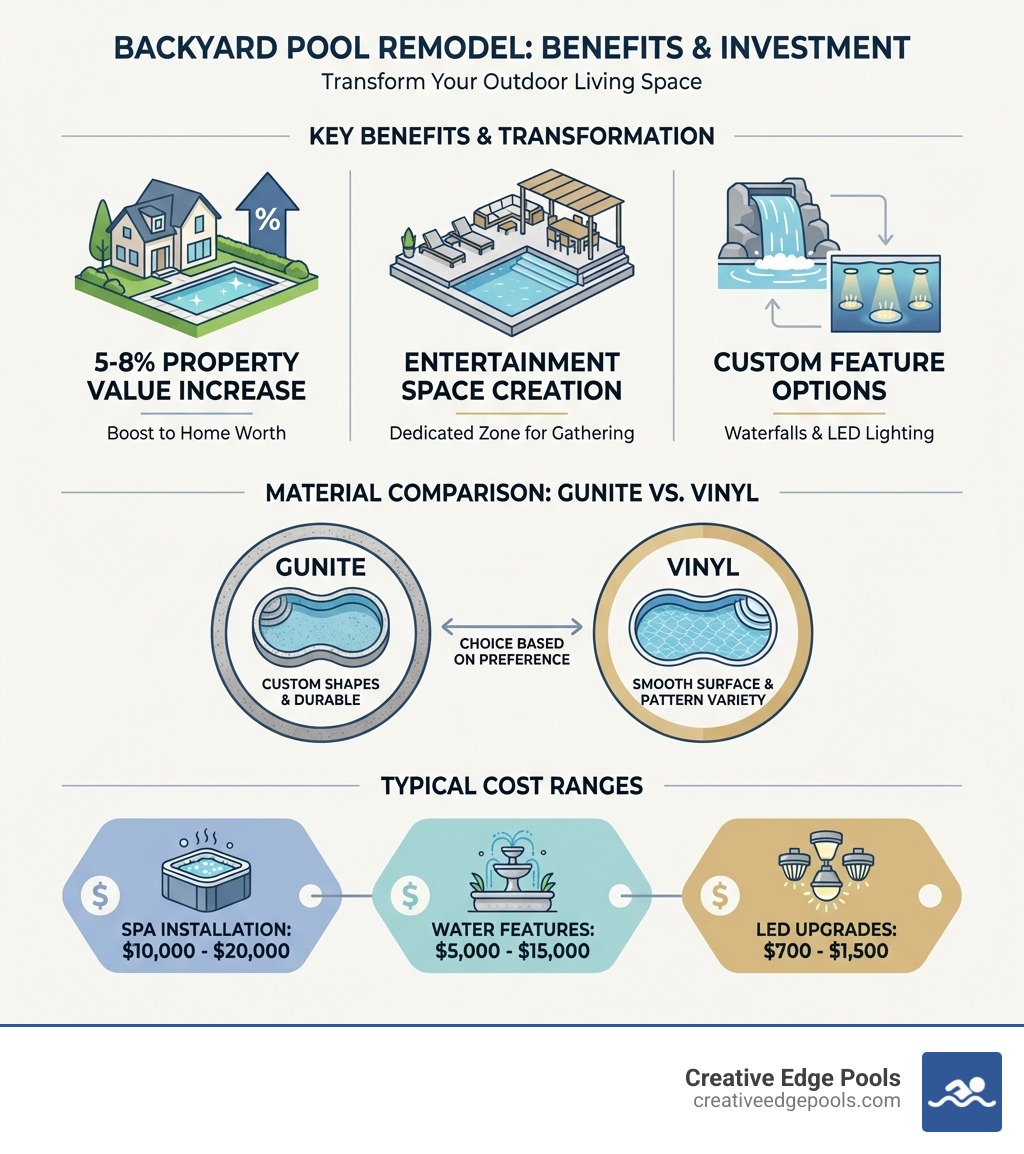 BACKYARD POOL REMODEL: BENEFITS & INVESTMENT
Transform Your Outdoor Living Space

KEY BENEFITS & TRANSFORMATION

%

5-8% PROPERTY VALUE INCREASE
Boost to Home Worth

ENTERTAINMENT SPACE CREATION
Dedicated Zone for Gathering

CUSTOM FEATURE OPTIONS
Waterfalls & LED Lighting

MATERIAL COMPARISON: GUNITE VS. VINYL

GUNITE
CUSTOM SHAPES & DURABLE

CHOICE BASED ON PREFERENCE

VINYL
SMOOTH SURFACE & PATTERN VARIETY

TYPICAL COST RANGES

$
SPA INSTALLATION: $10,000 - $20,000

$
WATER FEATURES: $5,000 - $15,000

$
LED UPGRADES: $700 - $1,500

Creative Edge Pools
creativeedgepools.com