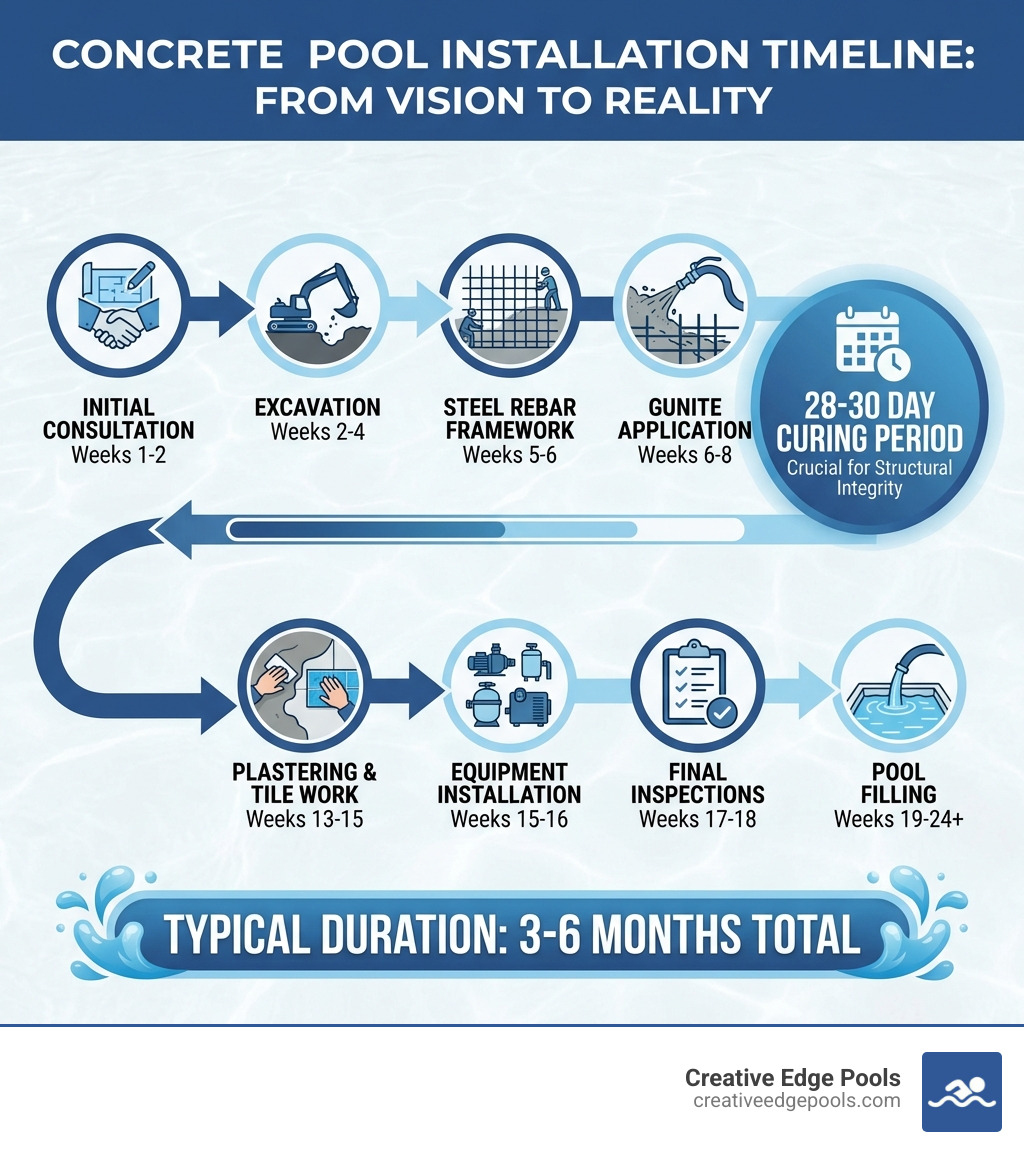 CONCRETE POOL INSTALLATION TIMELINE: FROM VISION TO REALITY

INITIAL CONSULTATION
Weeks 1-2

EXCAVATION
Weeks 2-4

STEEL REBAR FRAMEWORK
Weeks 5-6

GUNITE APPLICATION
Weeks 6-8

28-30 DAY CURING PERIOD
Crucial for Structural Integrity

PLASTERING & TILE WORK
Weeks 13-15

EQUIPMENT INSTALLATION
Weeks 15-16

FINAL INSPECTIONS
Weeks 17-18

POOL FILLING
Weeks 19-24+

TYPICAL DURATION: 3-6 MONTHS TOTAL

Creative Edge Pools
creativeedgepools.com