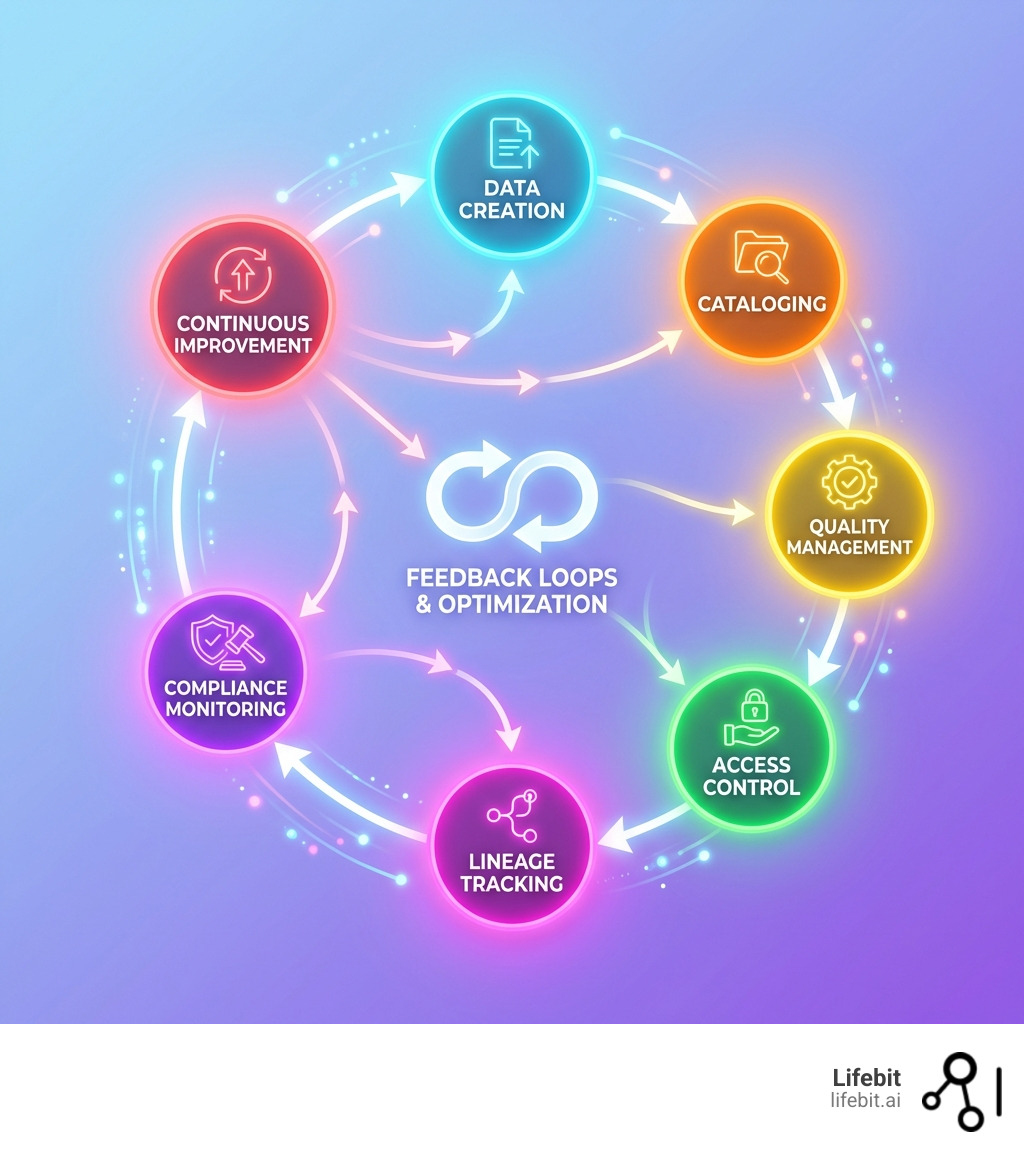 DATA CREATION

CATALOGING

QUALITY MANAGEMENT

ACCESS CONTROL

LINEAGE TRACKING

COMPLIANCE MONITORING

CONTINUOUS IMPROVEMENT

FEEDBACK LOOPS & OPTIMIZATION

Lifebit
lifebit.ai