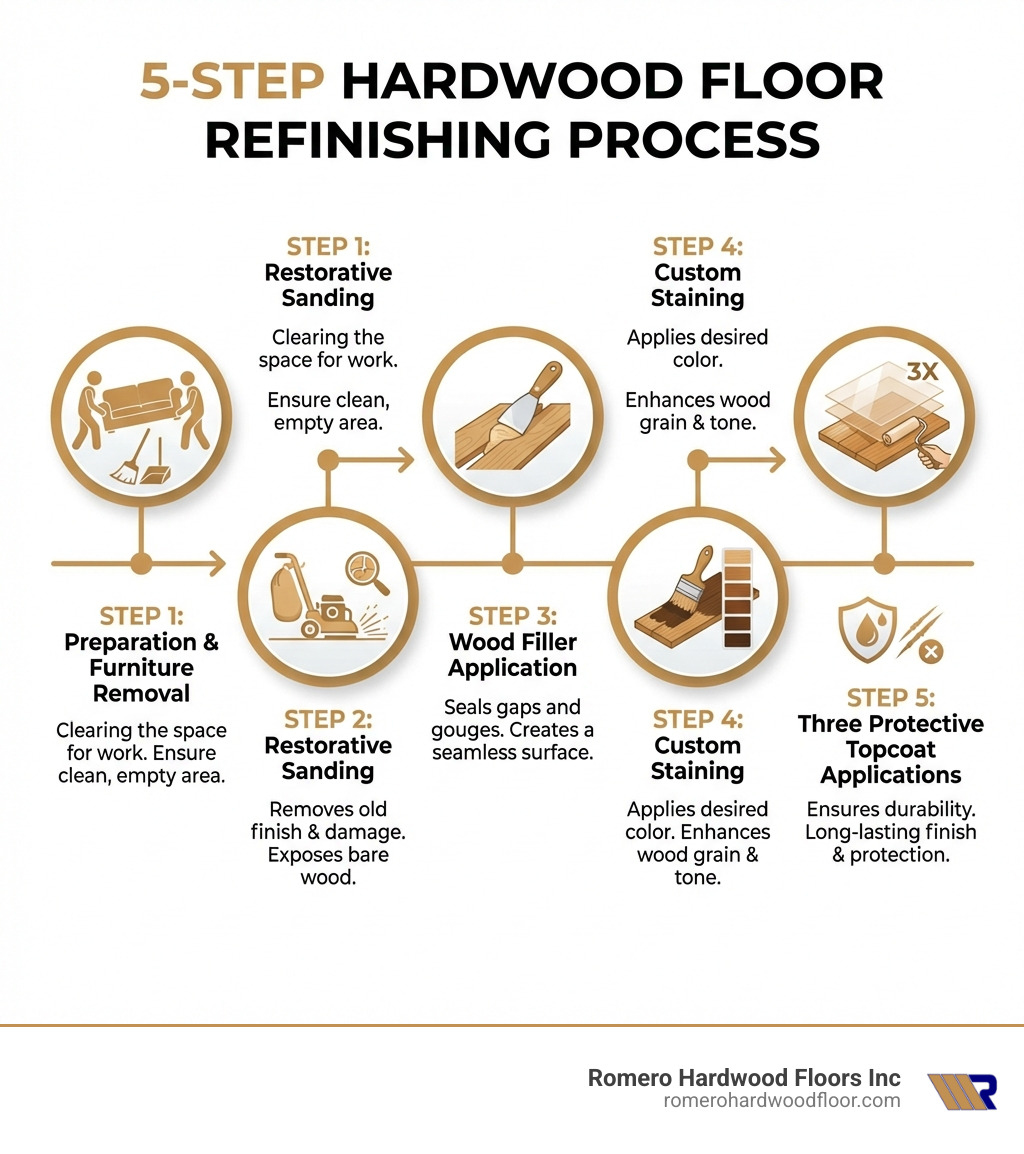 5-STEP HARDWOOD FLOOR REFINISHING PROCESS

STEP 1:
Restorative Sanding

Clearing the space for work.

Ensure clean, empty area.

STEP 4:
Custom Staining

Applies desired color.

Enhances wood grain & tone.

3X

STEP 1:
Preparation & Furniture Removal

Clearing the space for work. Ensure clean, empty area.

STEP 2:
Restorative Sanding

Removes old finish & damage. Exposes bare wood.

STEP 3:
Wood Filler Application

Seals gaps and gouges. Creates a seamless surface.

STEP 4:
Custom Staining

Applies desired color. Enhances wood grain & tone.

STEP 5:
Three Protective Topcoat Applications

Ensures durability. Long-lasting finish & protection.

Romero Hardwood Floors Inc
romerohardwoodfloor.com