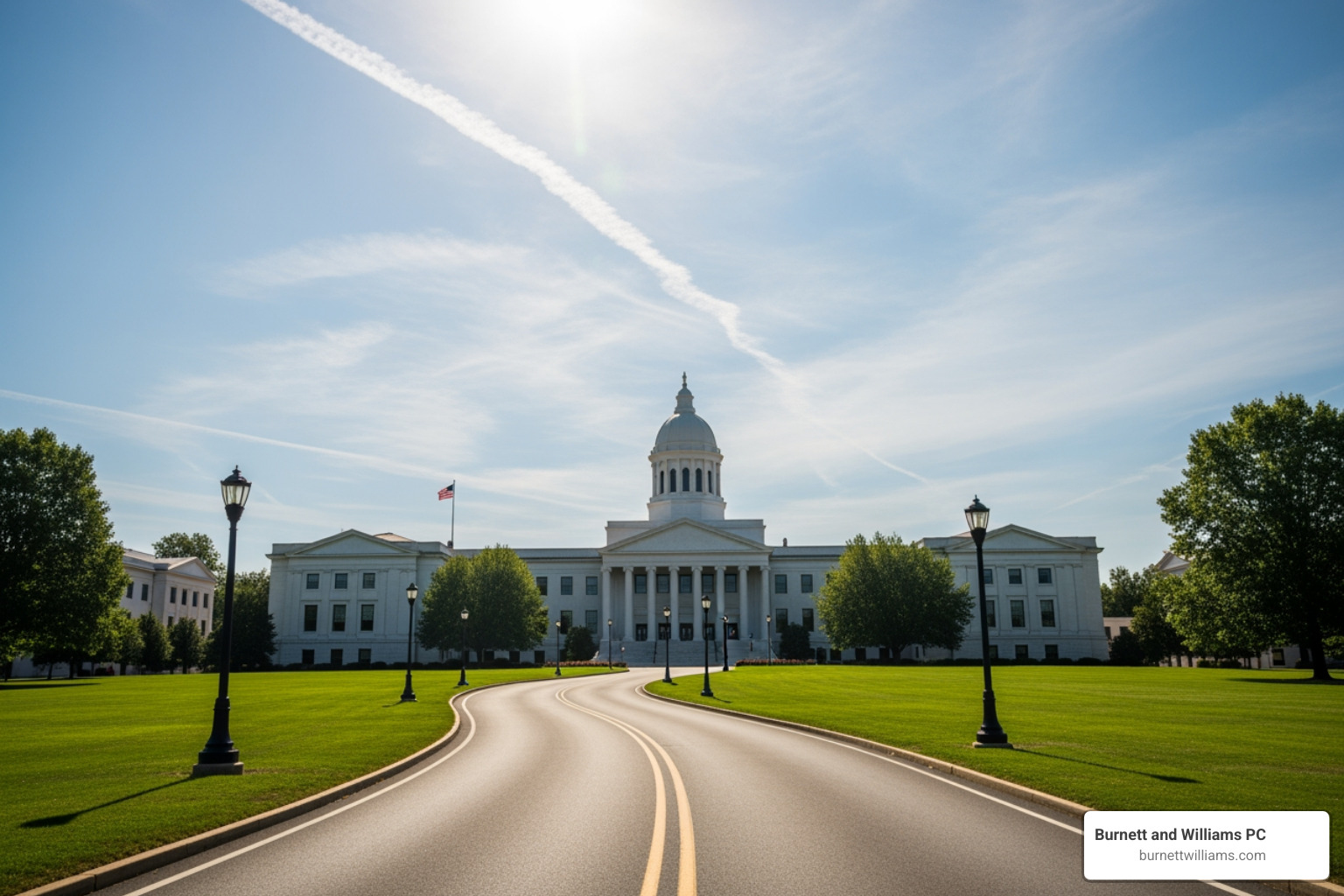 Burnett and Williams PC
burnettwilliams.com