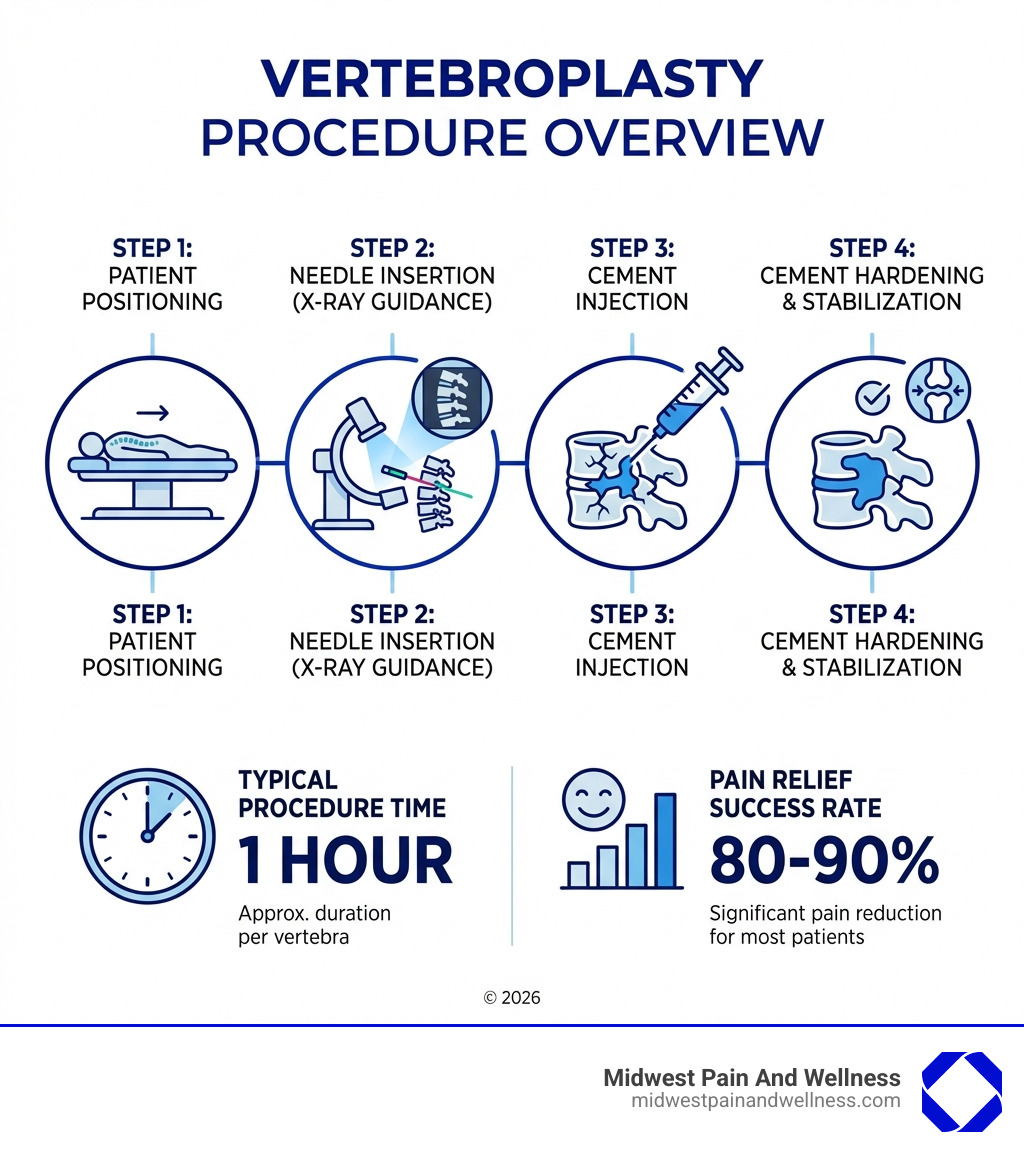 VERTEBROPLASTY
PROCEDURE OVERVIEW

STEP 1:
PATIENT POSITIONING

STEP 2:
NEEDLE INSERTION (X-RAY GUIDANCE)

STEP 3:
CEMENT INJECTION

STEP 4:
CEMENT HARDENING & STABILIZATION

STEP 1:
PATIENT POSITIONING

STEP 2:
NEEDLE INSERTION (X-RAY GUIDANCE)

STEP 3:
CEMENT INJECTION

STEP 4:
CEMENT HARDENING & STABILIZATION

TYPICAL PROCEDURE TIME
1 HOUR
Approx. duration per vertebra

PAIN RELIEF SUCCESS RATE
80-90%
Significant pain reduction for most patients

© 2026

Midwest Pain And Wellness
midwestpainandwellness.com