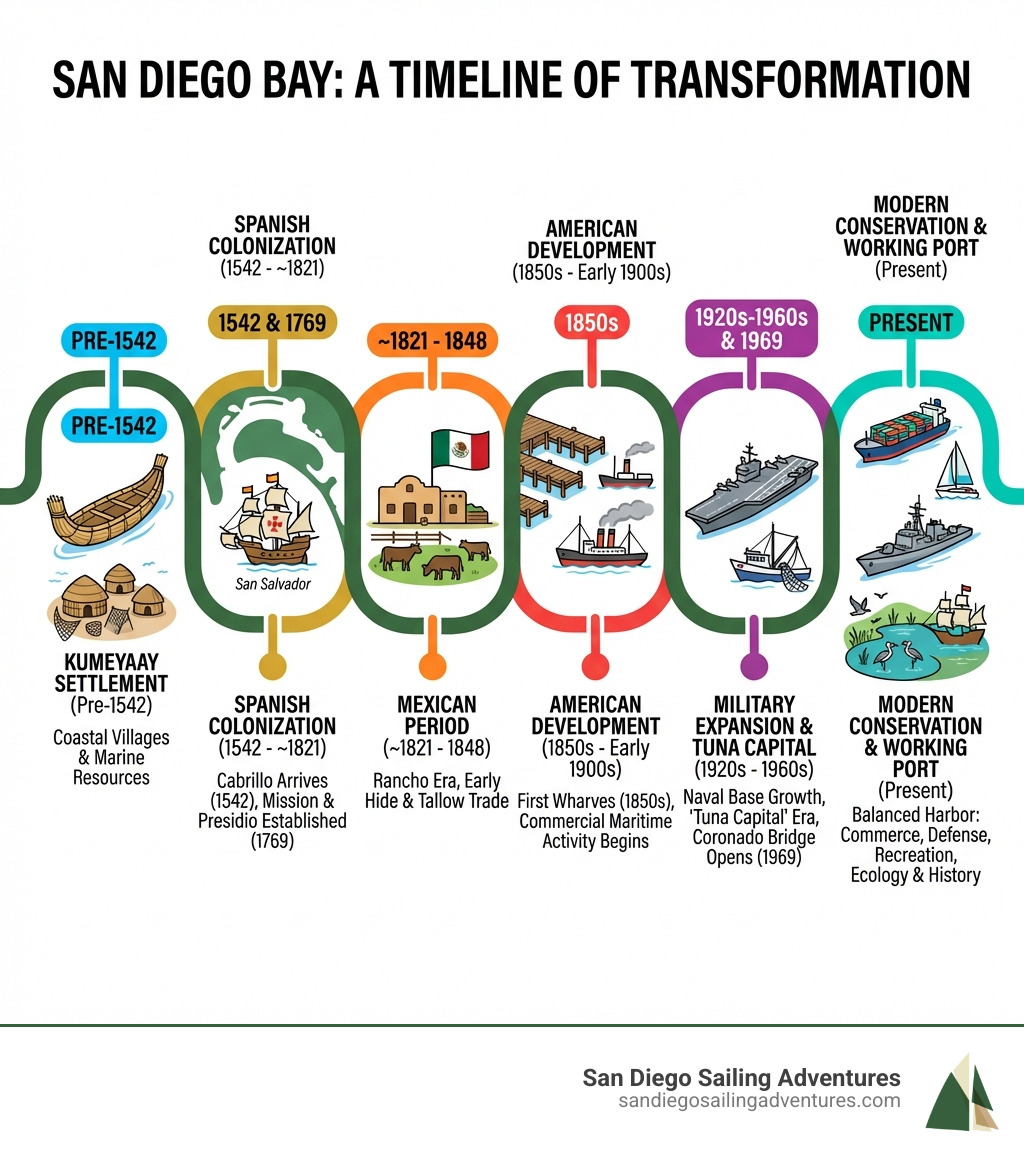 SAN DIEGO BAY: A TIMELINE OF TRANSFORMATION

SPANISH COLONIZATION (1542 - ~1821)

AMERICAN DEVELOPMENT (1850s - Early 1900s)

MODERN CONSERVATION & WORKING PORT (Present)

PRE-1542

1542 & 1769

~1821 - 1848

1850s

1920s-1960s & 1969

PRESENT

PRE-1542

San Salvador

KUMEYAAY SETTLEMENT (Pre-1542)
Coastal Villages & Marine Resources

SPANISH COLONIZATION (1542 - ~1821)
Cabrillo Arrives (1542), Mission & Presidio Established (1769)

MEXICAN PERIOD (~1821 - 1848)
Rancho Era, Early Hide & Tallow Trade

AMERICAN DEVELOPMENT (1850s - Early 1900s)
First Wharves (1850s), Commercial Maritime Activity Begins

MILITARY EXPANSION & TUNA CAPITAL (1920s - 1960s)
Naval Base Growth, 'Tuna Capital' Era, Coronado Bridge Opens (1969)

MODERN CONSERVATION & WORKING PORT (Present)
Balanced Harbor: Commerce, Defense, Recreation, Ecology & History

San Diego Sailing Adventures
sandiegosailingadventures.com