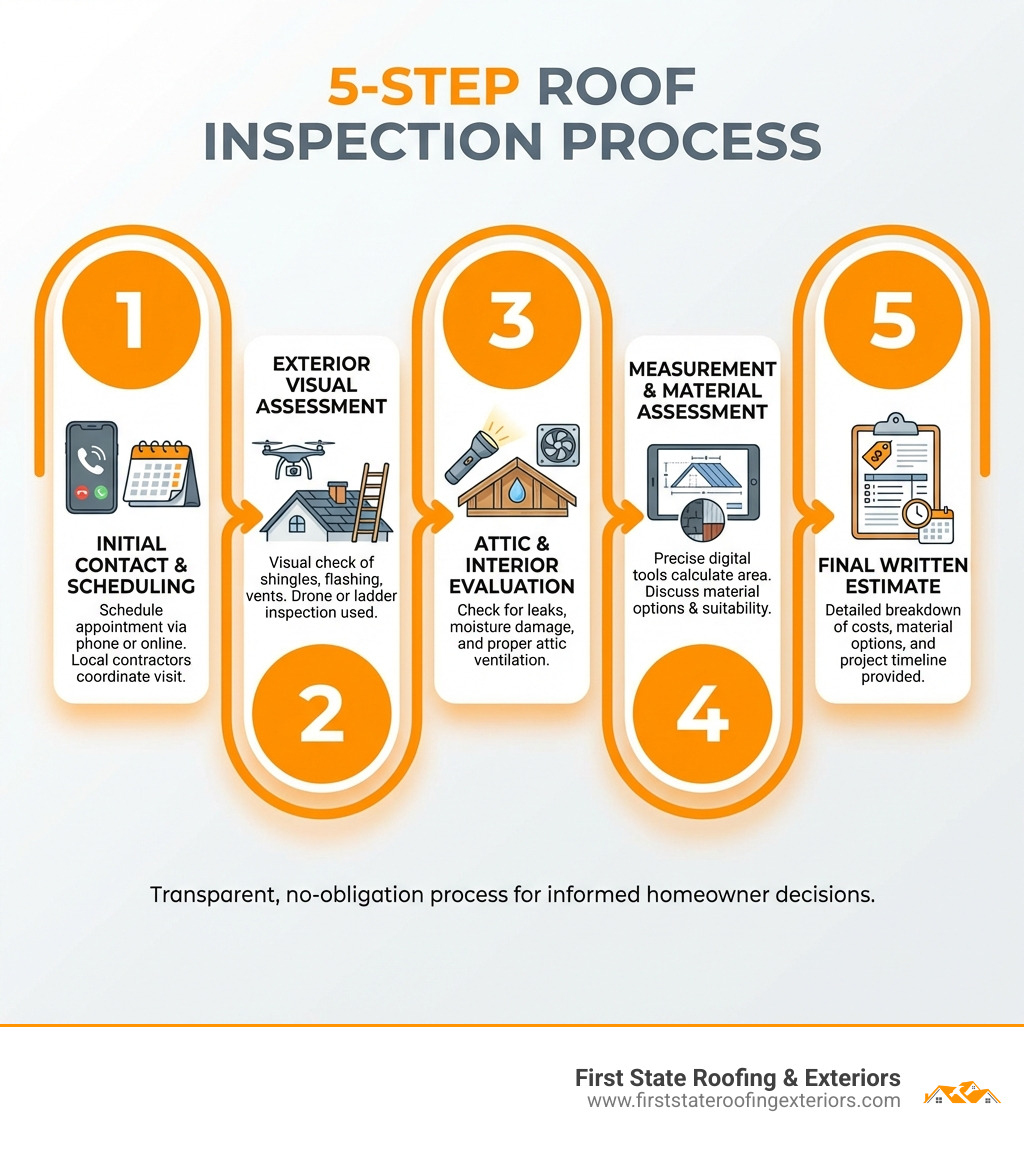 5-STEP ROOF INSPECTION PROCESS

1

INITIAL CONTACT & SCHEDULING
Schedule appointment via phone or online. Local contractors coordinate visit.

EXTERIOR VISUAL ASSESSMENT
Visual check of shingles, flashing, vents. Drone or ladder inspection used.

2

3

ATTIC & INTERIOR EVALUATION
Check for leaks, moisture damage, and proper attic ventilation.

MEASUREMENT & MATERIAL ASSESSMENT
Precise digital tools calculate area. Discuss material options & suitability.

4

5

FINAL WRITTEN ESTIMATE
Detailed breakdown of costs, material options, and project timeline provided.

Transparent, no-obligation process for informed homeowner decisions.

First State Roofing & Exteriors
www.firststateroofingexteriors.com