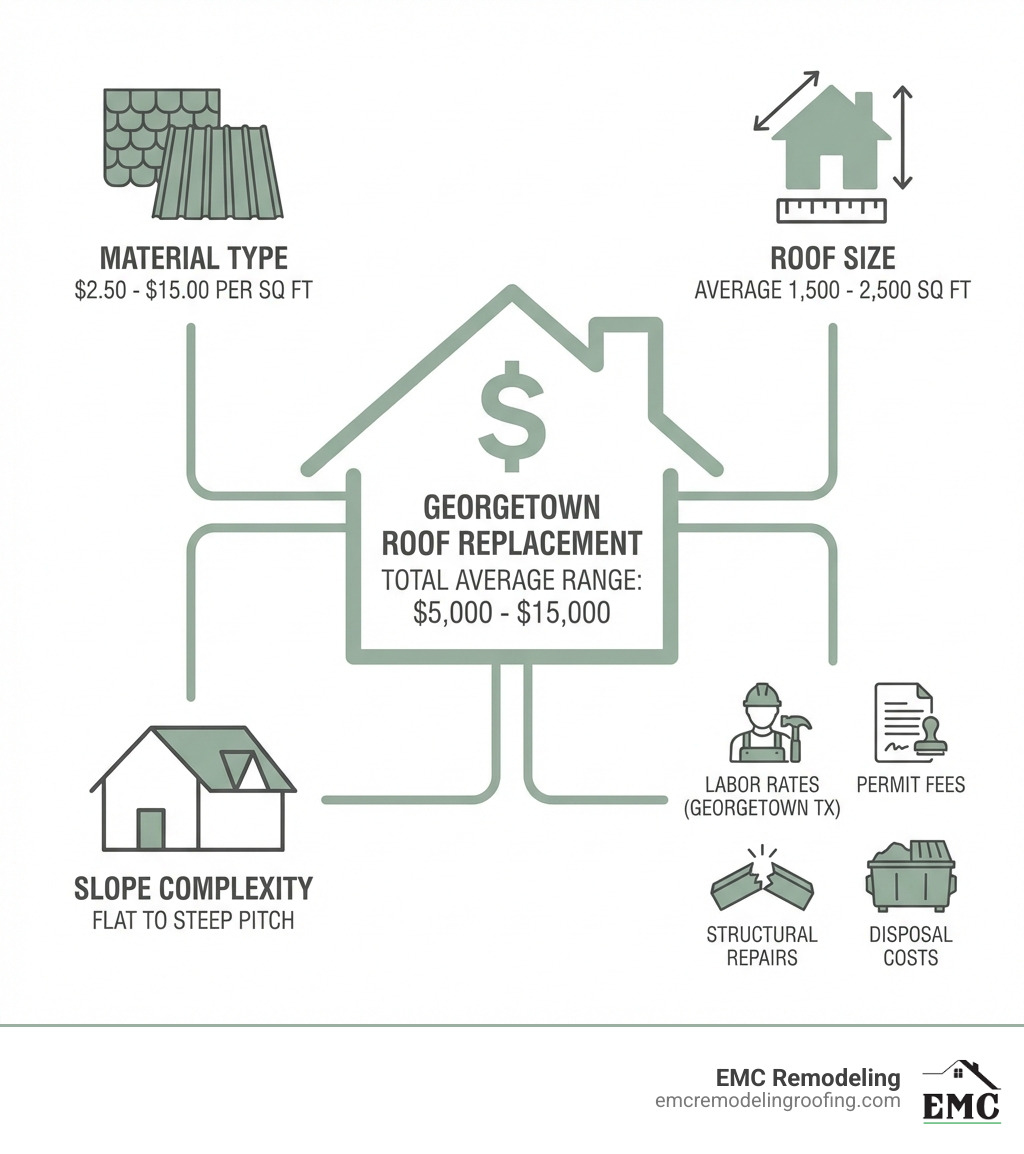 MATERIAL TYPE
\$2.50 - \$15.00 PER SQ FT

ROOF SIZE
AVERAGE 1,500 - 2,500 SQ FT

\$

GEORGETOWN ROOF REPLACEMENT
TOTAL AVERAGE RANGE:
\$5,000 - \$15,000

SLOPE COMPLEXITY
FLAT TO STEEP PITCH

LABOR RATES (GEORGETOWN TX)

PERMIT FEES

STRUCTURAL REPAIRS

DISPOSAL COSTS

EMC Remodeling
emcremodelingroofing.com

EMC