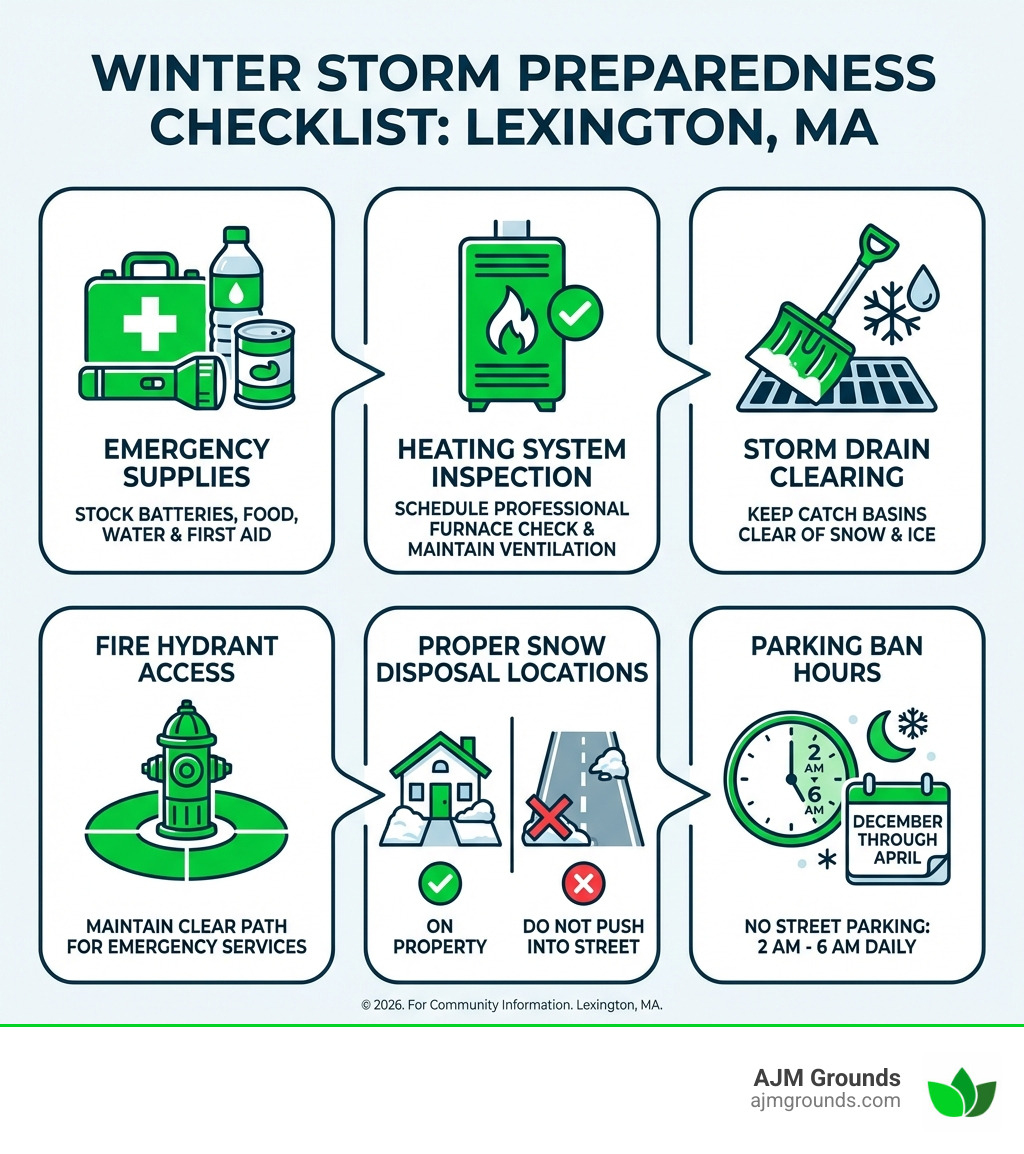 WINTER STORM PREPAREDNESS CHECKLIST: LEXINGTON, MA

EMERGENCY SUPPLIES
STOCK BATTERIES, FOOD, WATER & FIRST AID

HEATING SYSTEM INSPECTION
SCHEDULE PROFESSIONAL FURNACE CHECK & MAINTAIN VENTILATION

STORM DRAIN CLEARING
KEEP CATCH BASINS CLEAR OF SNOW & ICE

FIRE HYDRANT ACCESS
MAINTAIN CLEAR PATH FOR EMERGENCY SERVICES

PROPER SNOW DISPOSAL LOCATIONS
ON PROPERTY
DO NOT PUSH INTO STREET

PARKING BAN HOURS
2 AM
6 AM
DECEMBER THROUGH APRIL
NO STREET PARKING: 2 AM - 6 AM DAILY

© 2026. For Community Information. Lexington, MA.

AJM Grounds
ajmgrounds.com