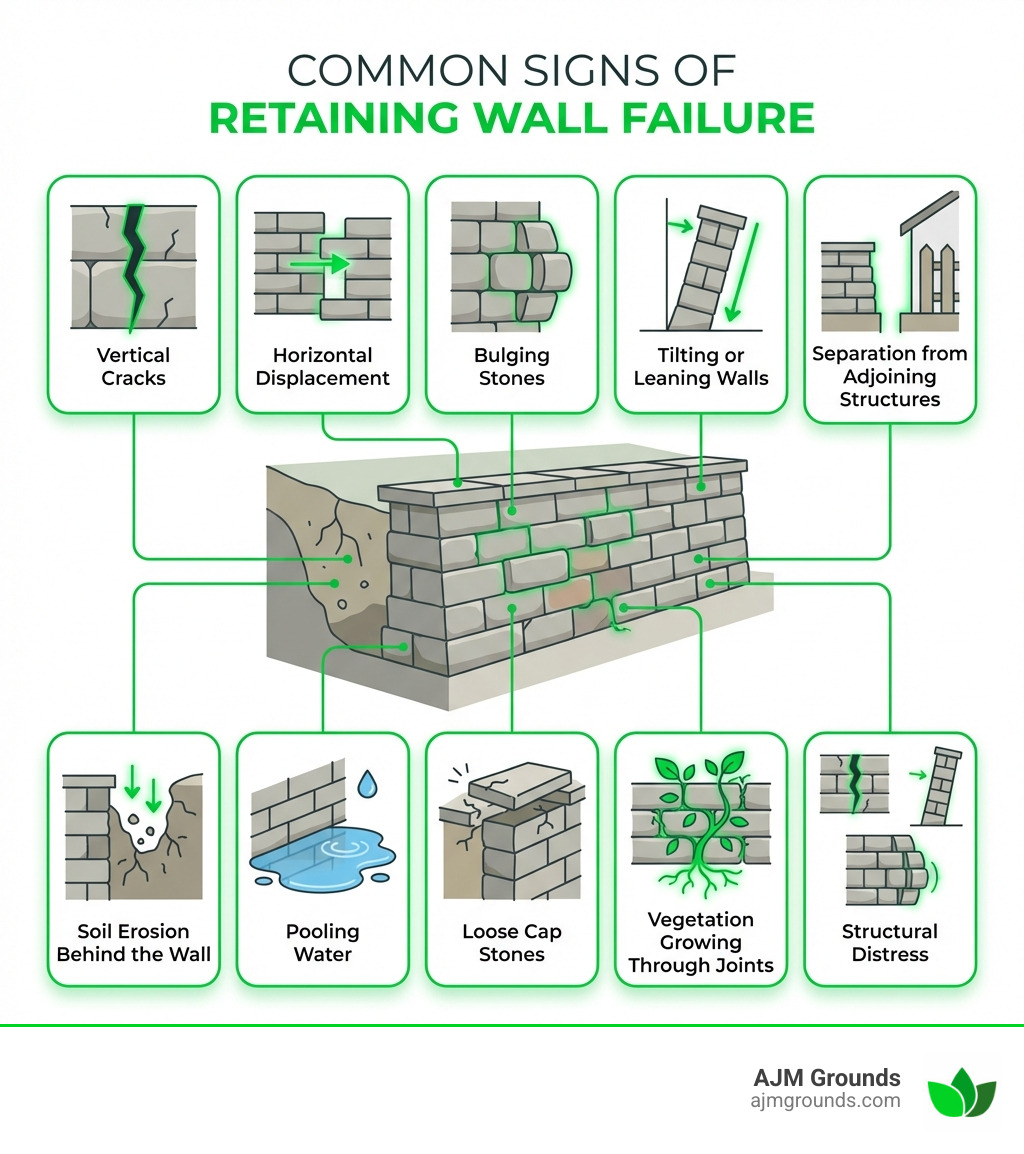 COMMON SIGNS OF
RETAINING WALL FAILURE

Vertical Cracks

Horizontal Displacement

Bulging Stones

Tilting or Leaning Walls

Separation from Adjoining Structures

Soil Erosion Behind the Wall

Pooling Water

Loose Cap Stones

Vegetation Growing Through Joints

Structural Distress

AJM Grounds
ajmgrounds.com