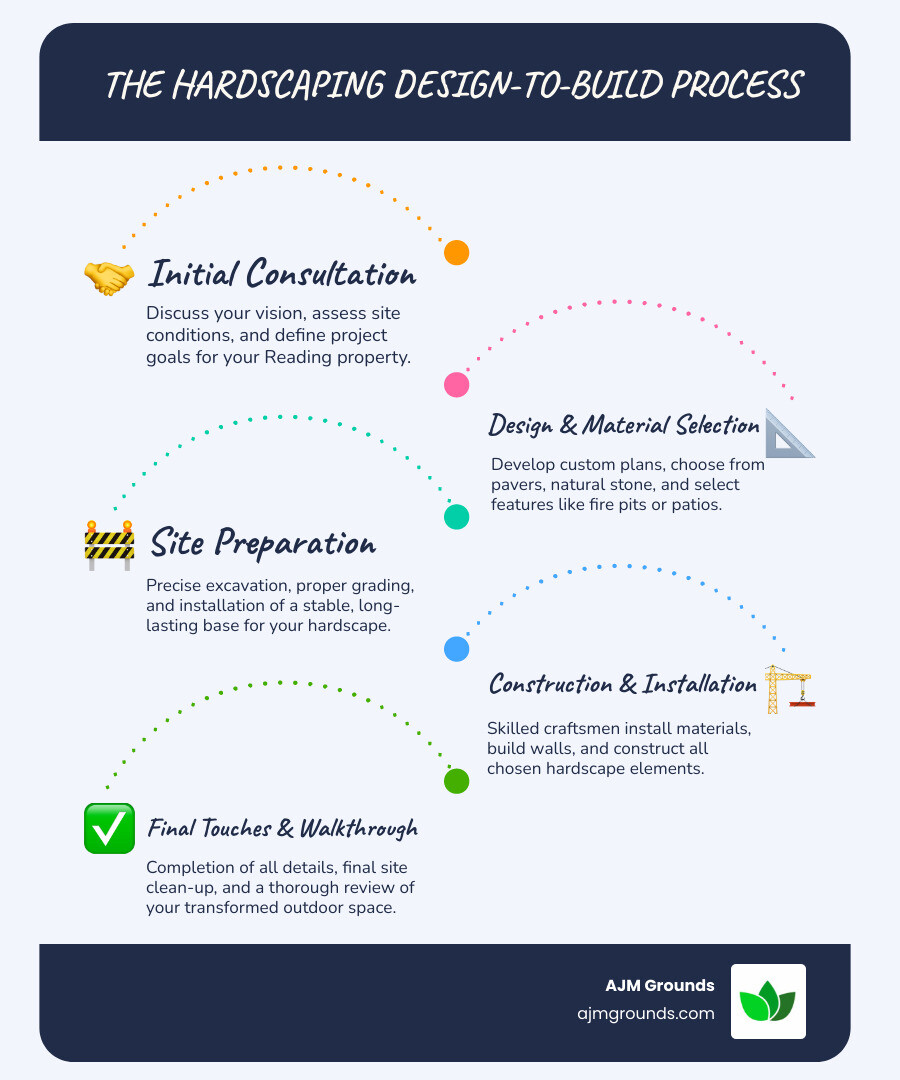 THE HARDSCAPING DESIGN-TO-BUILD PROCESS

Initial Consultation

Discuss your vision, assess site conditions, and define project goals for your Reading property.

Design & Material Selection

Develop custom plans, choose from pavers, natural stone, and select features like fire pits or patios.

Site Preparation

Precise excavation, proper grading, and installation of a stable, long-lasting base for your hardscape.

Construction & Installation

Skilled craftsmen install materials, build walls, and construct all chosen hardscape elements.

Final Touches & Walkthrough

Completion of all details, final site clean-up, and a thorough review of your transformed outdoor space.

AJM Grounds
ajmgrounds.com