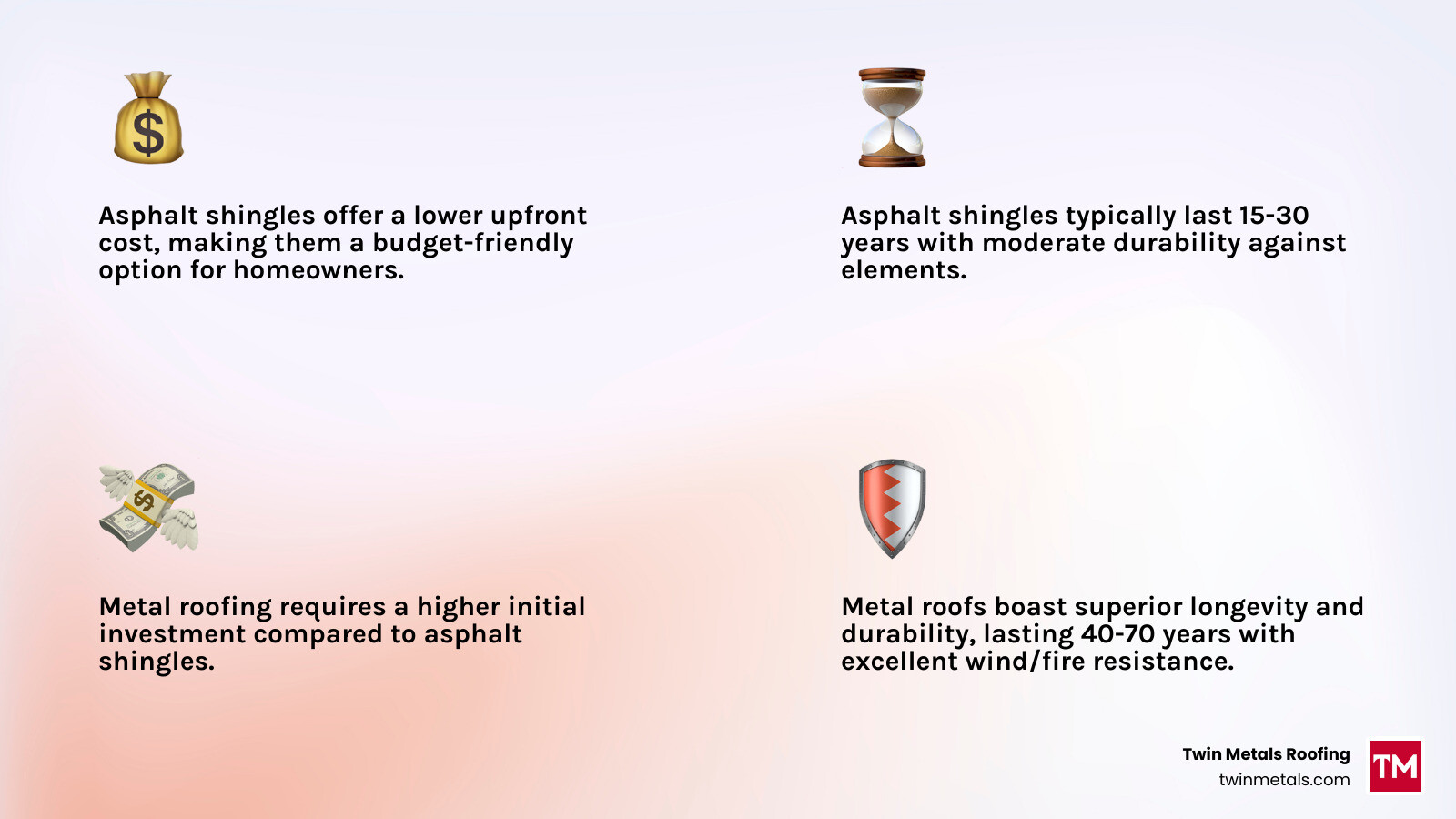 Asphalt shingles offer a lower upfront cost, making them a budget-friendly option for homeowners.

Asphalt shingles typically last 15-30 years with moderate durability against elements.

Metal roofing requires a higher initial investment compared to asphalt shingles.

Metal roofs boast superior longevity and durability, lasting 40-70 years with excellent wind/fire resistance.

Twin Metals Roofing
twinmetals.com
TM