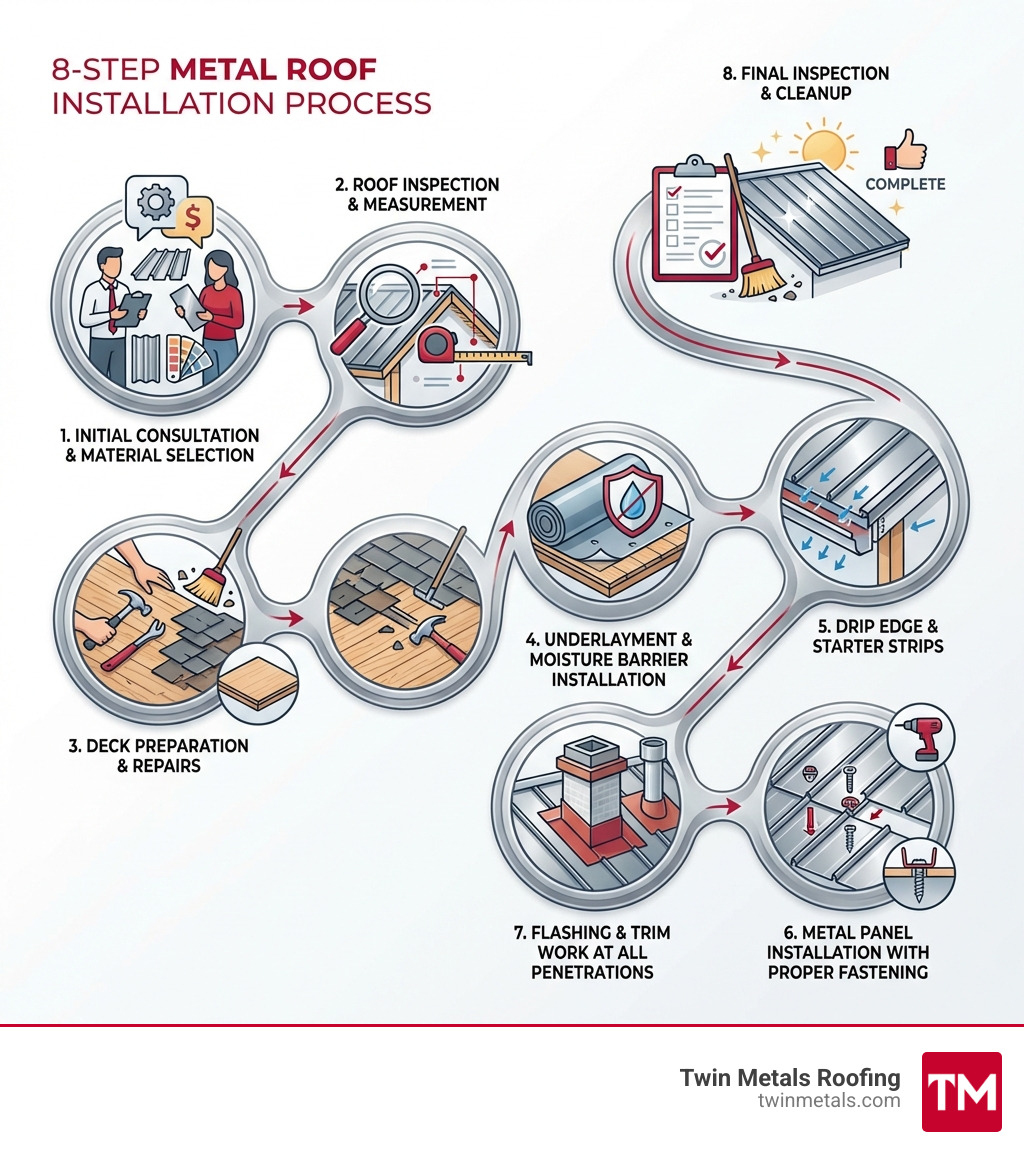 8-STEP METAL ROOF INSTALLATION PROCESS

1. INITIAL CONSULTATION & MATERIAL SELECTION

2. ROOF INSPECTION & MEASUREMENT

3. DECK PREPARATION & REPAIRS

4. UNDERLAYMENT & MOISTURE BARRIER INSTALLATION

5. DRIP EDGE & STARTER STRIPS

6. METAL PANEL INSTALLATION WITH PROPER FASTENING

7. FLASHING & TRIM WORK AT ALL PENETRATIONS

8. FINAL INSPECTION & CLEANUP

COMPLETE

Twin Metals Roofing
twinmetals.com

TM