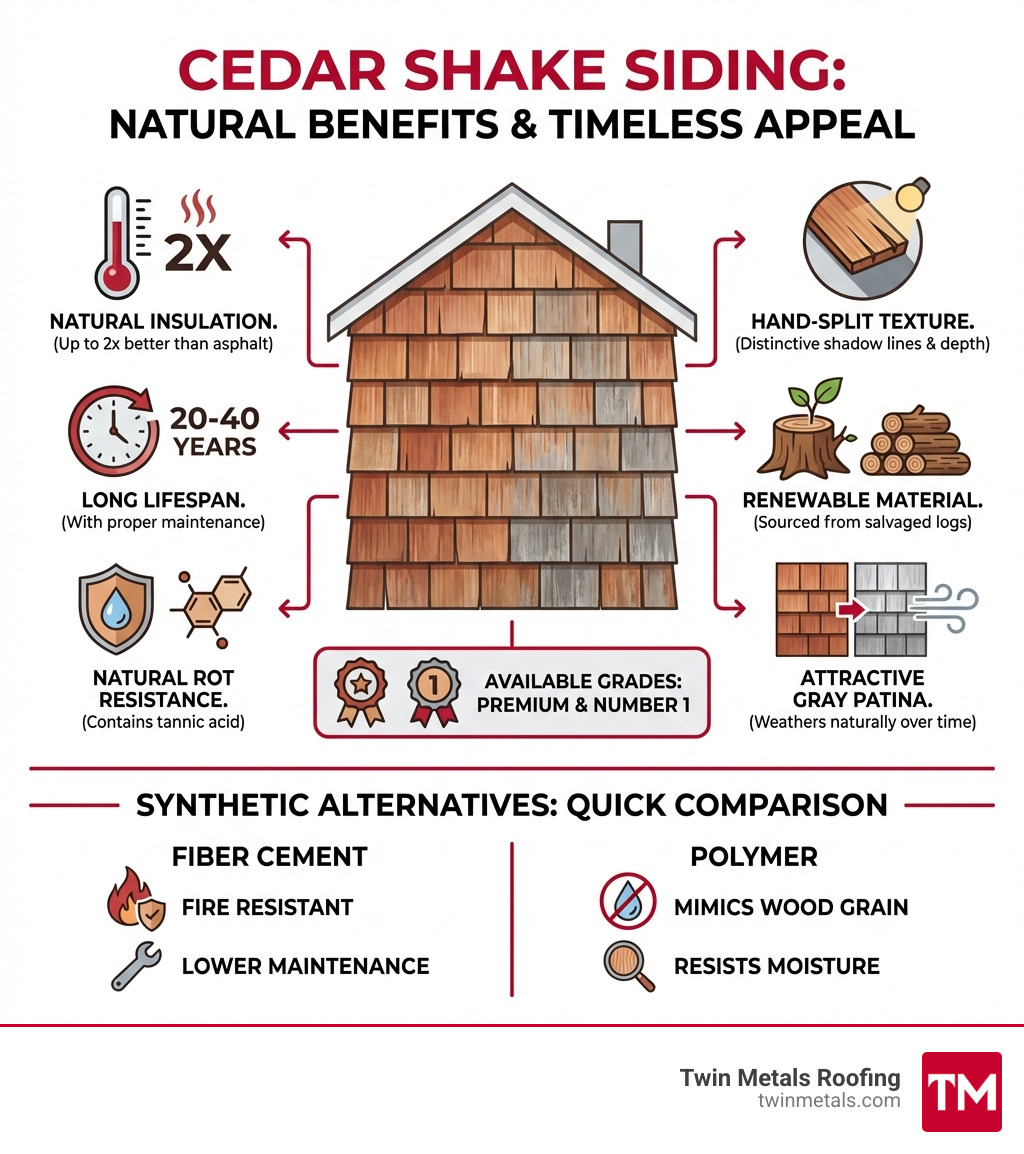 CEDAR SHAKE SIDING:
NATURAL BENEFITS & TIMELESS APPEAL

2X

NATURAL INSULATION.
(Up to 2x better than asphalt)

20-40 YEARS

LONG LIFESPAN.
(With proper maintenance)

NATURAL ROT RESISTANCE.
(Contains tannic acid)

HAND-SPLIT TEXTURE.
(Distinctive shadow lines & depth)

RENEWABLE MATERIAL.
(Sourced from salvaged logs)

ATTRACTIVE GRAY PATINA.
(Weathers naturally over time)

1

AVAILABLE GRADES:
PREMIUM & NUMBER 1

SYNTHETIC ALTERNATIVES: QUICK COMPARISON

FIBER CEMENT

FIRE RESISTANT

LOWER MAINTENANCE

POLYMER

MIMICS WOOD GRAIN

RESISTS MOISTURE

Twin Metals Roofing
twinmetals.com
TM