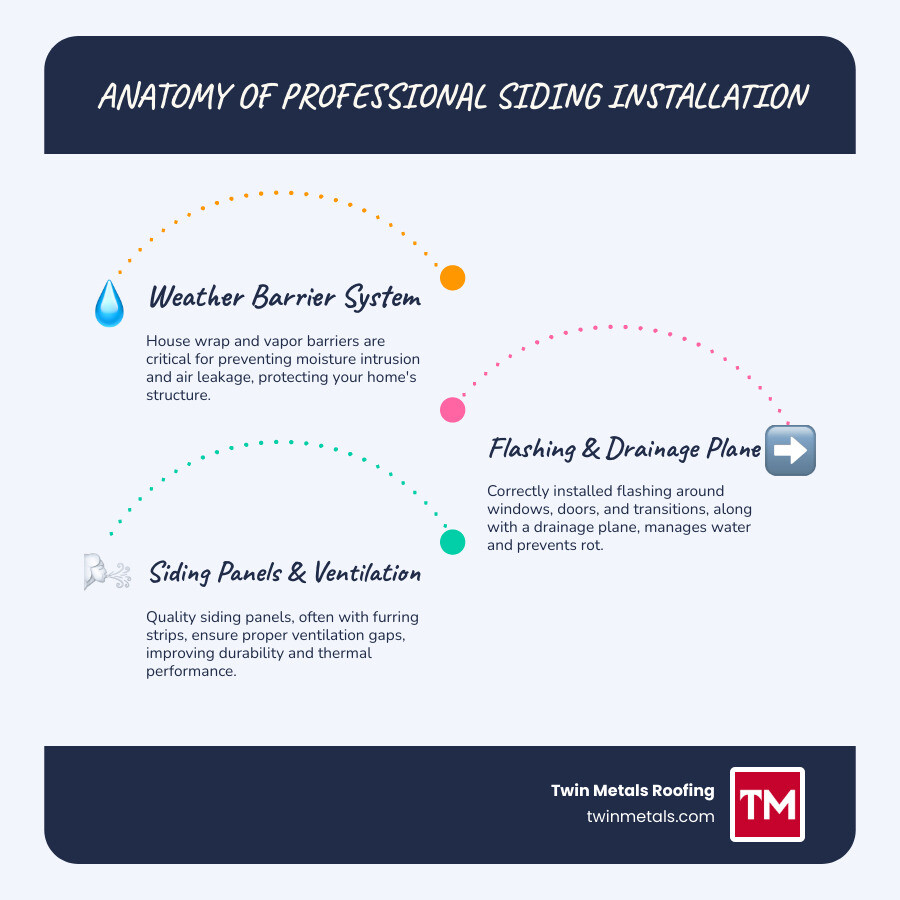 ANATOMY OF PROFESSIONAL SIDING INSTALLATION

Weather Barrier System

House wrap and vapor barriers are critical for preventing moisture intrusion and air leakage, protecting your home's structure.

Flashing & Drainage Plane

Correctly installed flashing around windows, doors, and transitions, along with a drainage plane, manages water and prevents rot.

Siding Panels & Ventilation

Quality siding panels, often with furring strips, ensure proper ventilation gaps, improving durability and thermal performance.

Twin Metals Roofing
twinmetals.com
TM