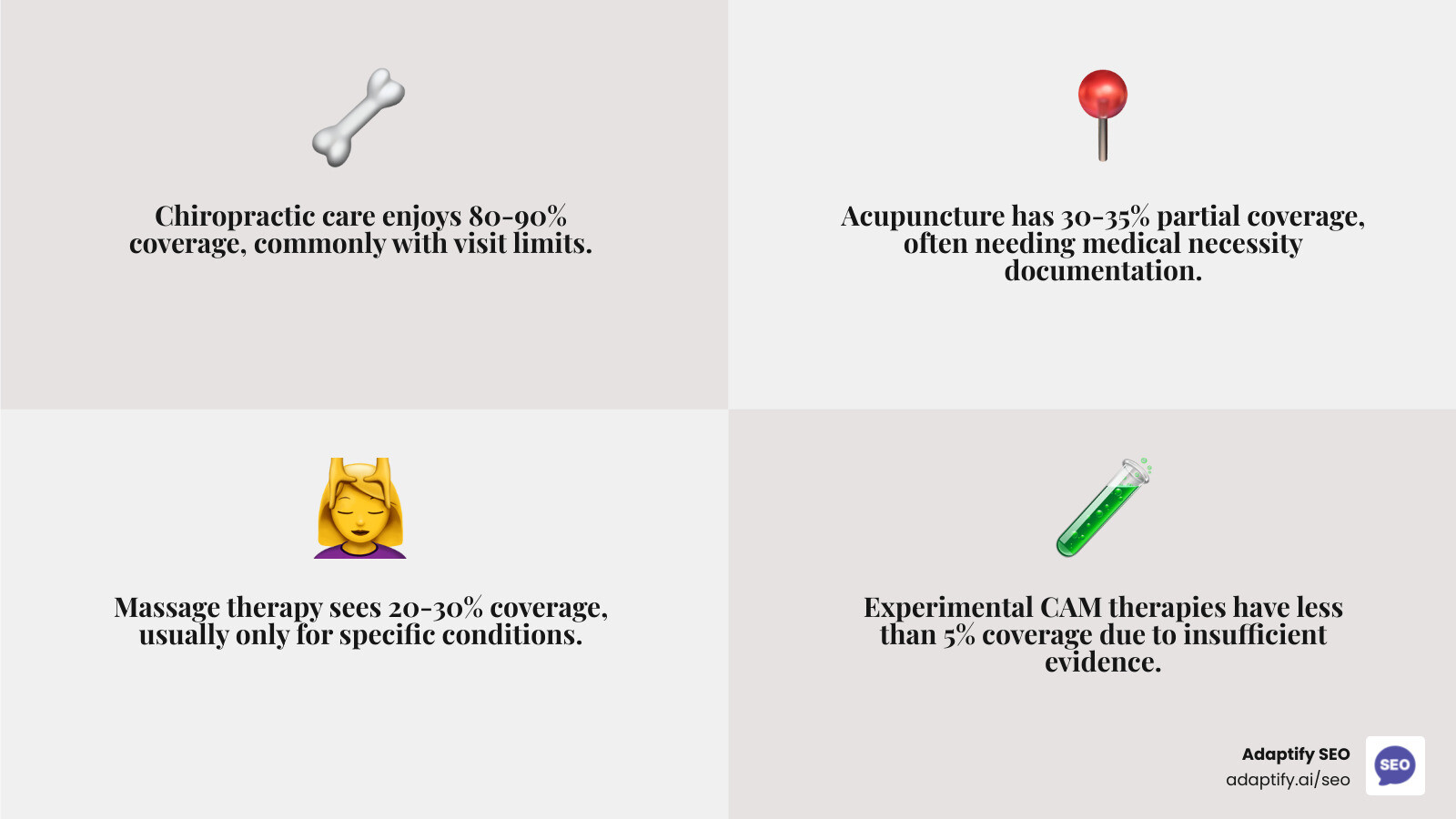 Chiropractic care enjoys 80-90% coverage, commonly with visit limits.

Acupuncture has 30-35% partial coverage, often needing medical necessity documentation.

Massage therapy sees 20-30% coverage, usually only for specific conditions.

Experimental CAM therapies have less than 5% coverage due to insufficient evidence.

Adaptify SEO
adaptify.ai/seo
SEO