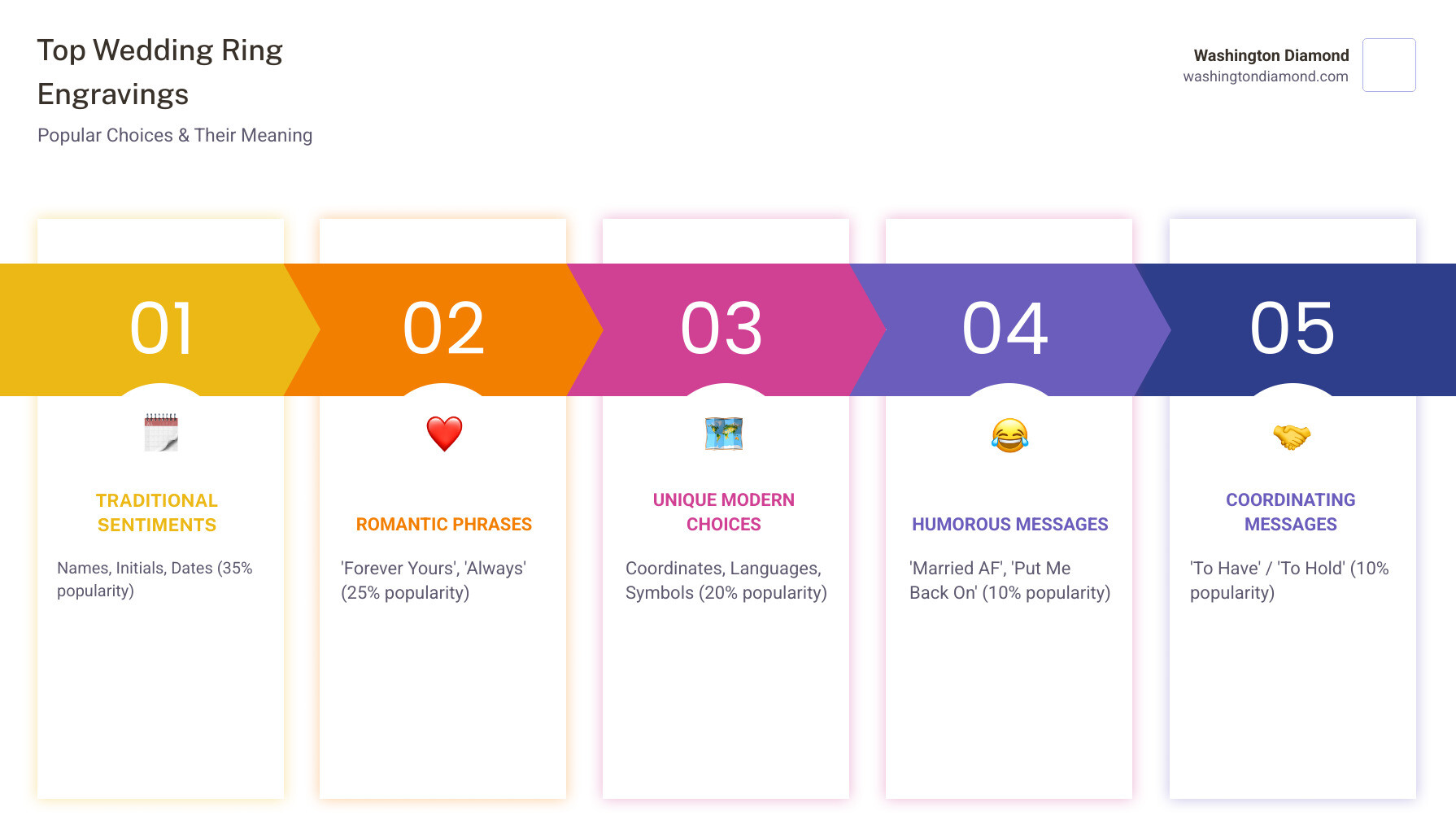 Top Wedding Ring Engravings

Popular Choices & Their Meaning

Washington Diamond
washingtondiamond.com

01

TRADITIONAL SENTIMENTS

Names, Initials, Dates (35% popularity)

02

ROMANTIC PHRASES

'Forever Yours', 'Always' (25% popularity)

03

UNIQUE MODERN CHOICES

Coordinates, Languages, Symbols (20% popularity)

04

HUMOROUS MESSAGES

'Married AF', 'Put Me Back On' (10% popularity)

05

COORDINATING MESSAGES

'To Have' / 'To Hold' (10% popularity)