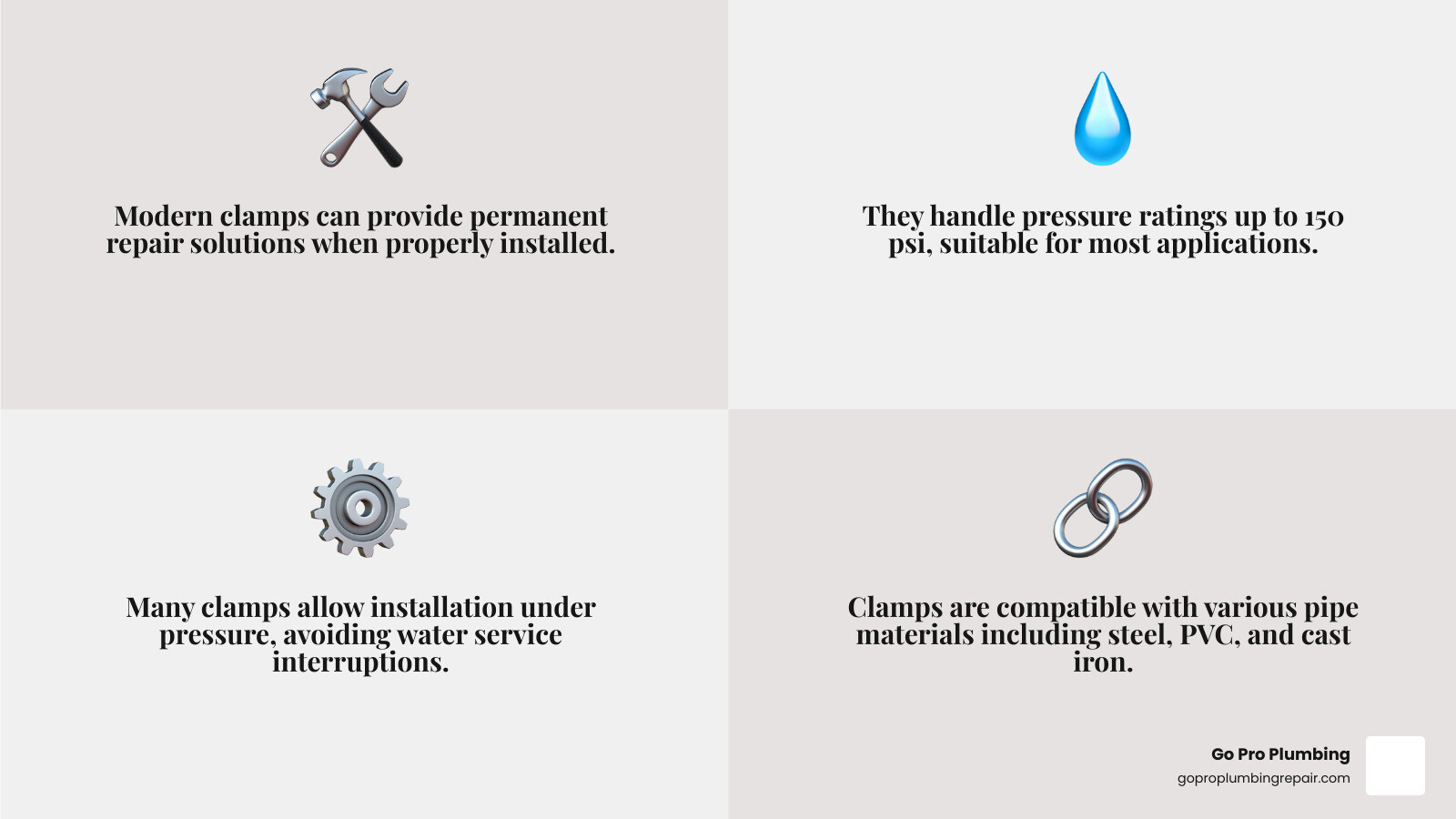 Modern clamps can provide permanent repair solutions when properly installed.

They handle pressure ratings up to 150 psi, suitable for most applications.

Many clamps allow installation under pressure, avoiding water service interruptions.

Clamps are compatible with various pipe materials including steel, PVC, and cast iron.

Go Pro Plumbing
goproplumbingrepair.com