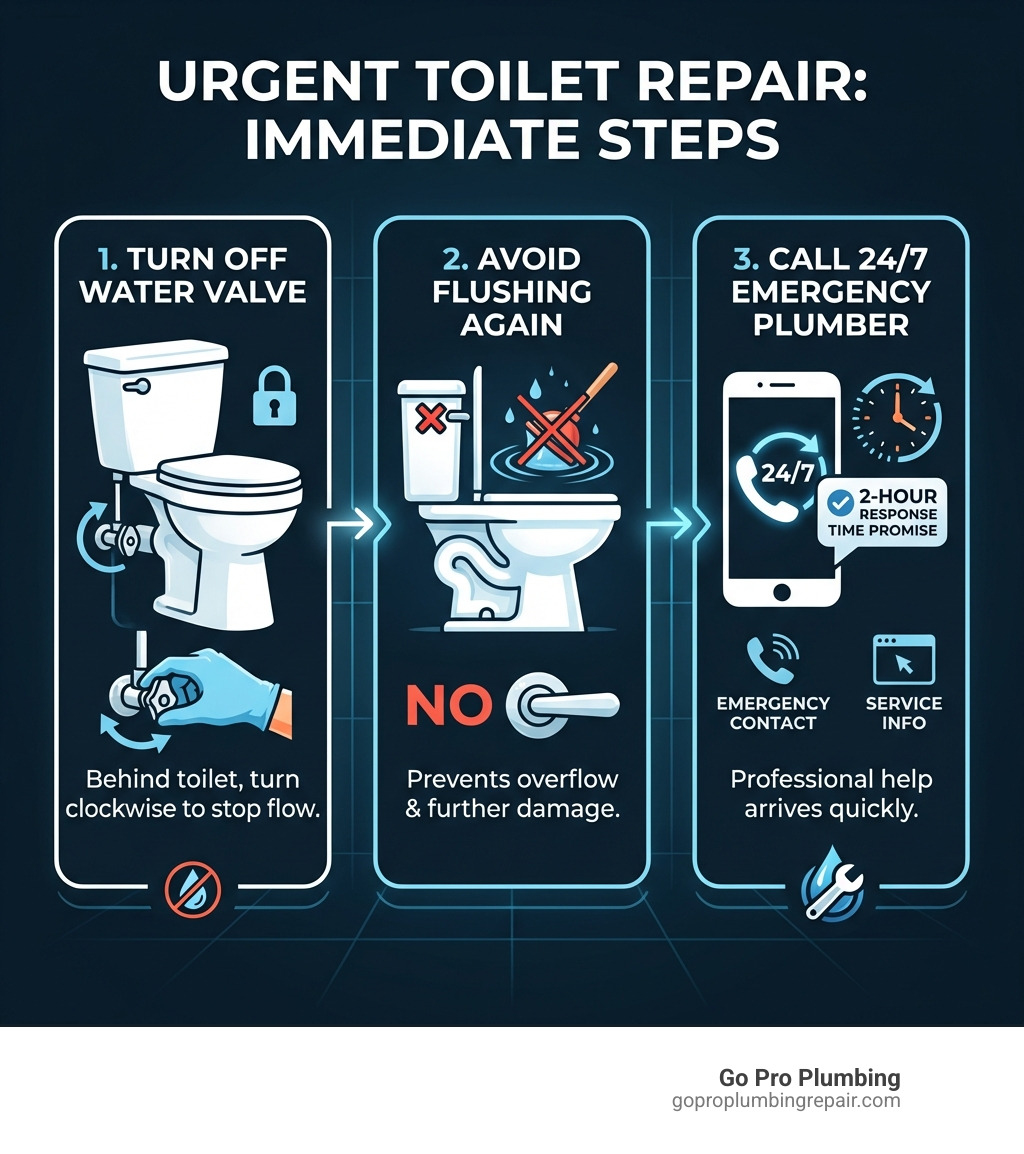 URGENT TOILET REPAIR: IMMEDIATE STEPS

1. TURN OFF WATER VALVE

Behind toilet, turn clockwise to stop flow.

2. AVOID FLUSHING AGAIN

NO

Prevents overflow & further damage.

3. CALL 24/7 EMERGENCY PLUMBER

24/7

2-HOUR RESPONSE TIME PROMISE

EMERGENCY CONTACT

SERVICE INFO

Professional help arrives quickly.

Go Pro Plumbing
goproplumbingrepair.com